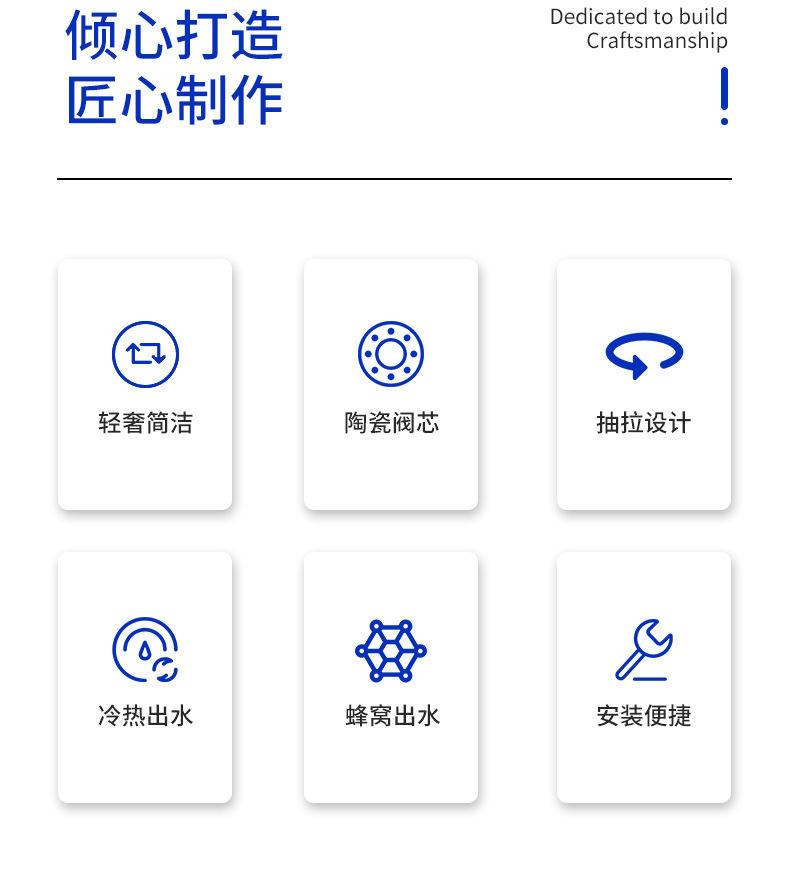 倾心打造
匠心制作

Dedicated to build
Craftsmanship

轻奢简洁

陶瓷阀芯

抽拉设计

冷热出水

蜂窝出水

安装便捷