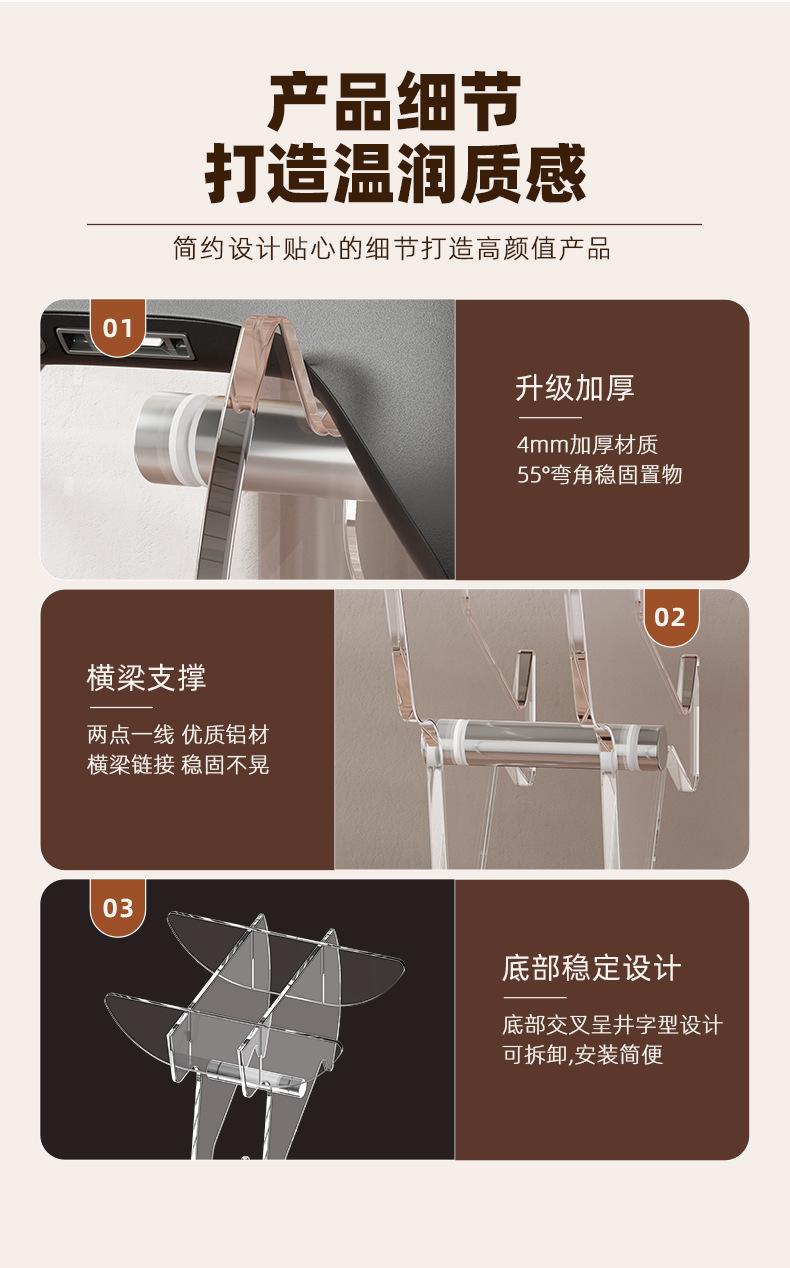 产品细节
打造温润质感

简约设计贴心的细节打造高颜值产品

01

升级加厚

4mm加厚材质
55°弯角稳固置物

02

横梁支撑

两点一线 优质铝材
横梁链接 稳固不晃

03

底部稳定设计

底部交叉呈井字型设计
可拆卸,安装简便