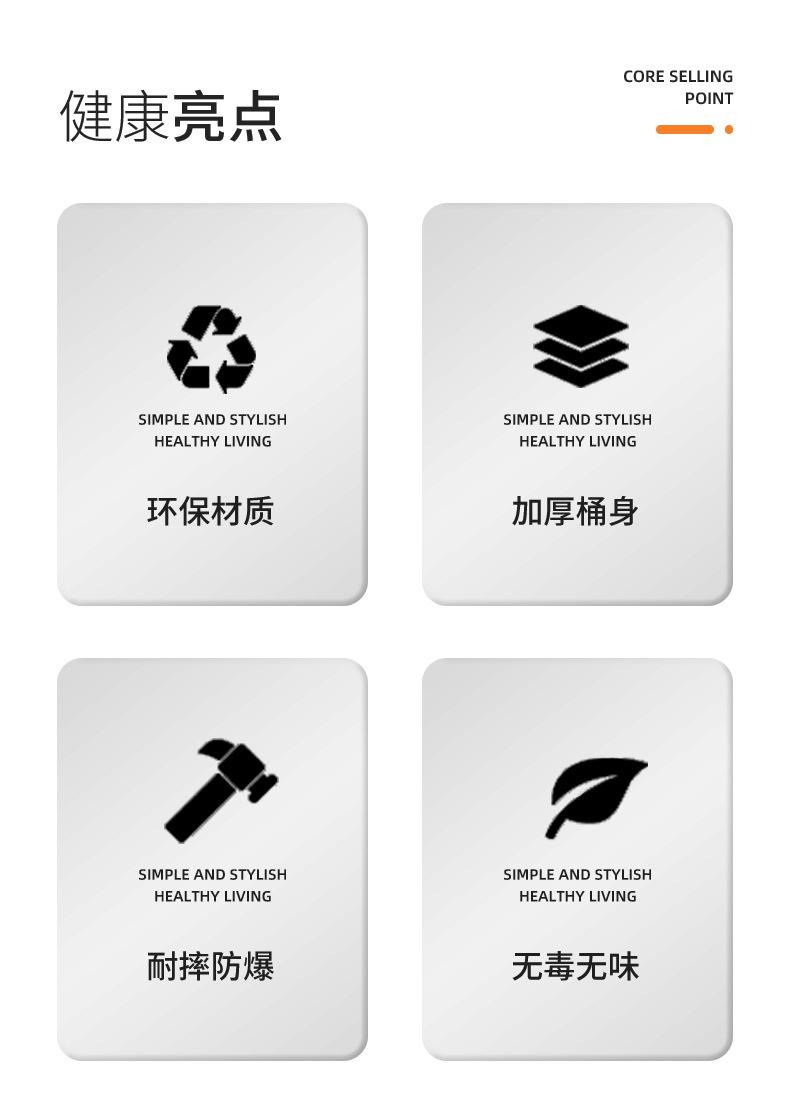 健康亮点

CORE SELLING
POINT

SIMPLE AND STYLISH
HEALTHY LIVING

环保材质

SIMPLE AND STYLISH
HEALTHY LIVING

加厚桶身

SIMPLE AND STYLISH
HEALTHY LIVING

耐摔防爆

SIMPLE AND STYLISH
HEALTHY LIVING

无毒无味