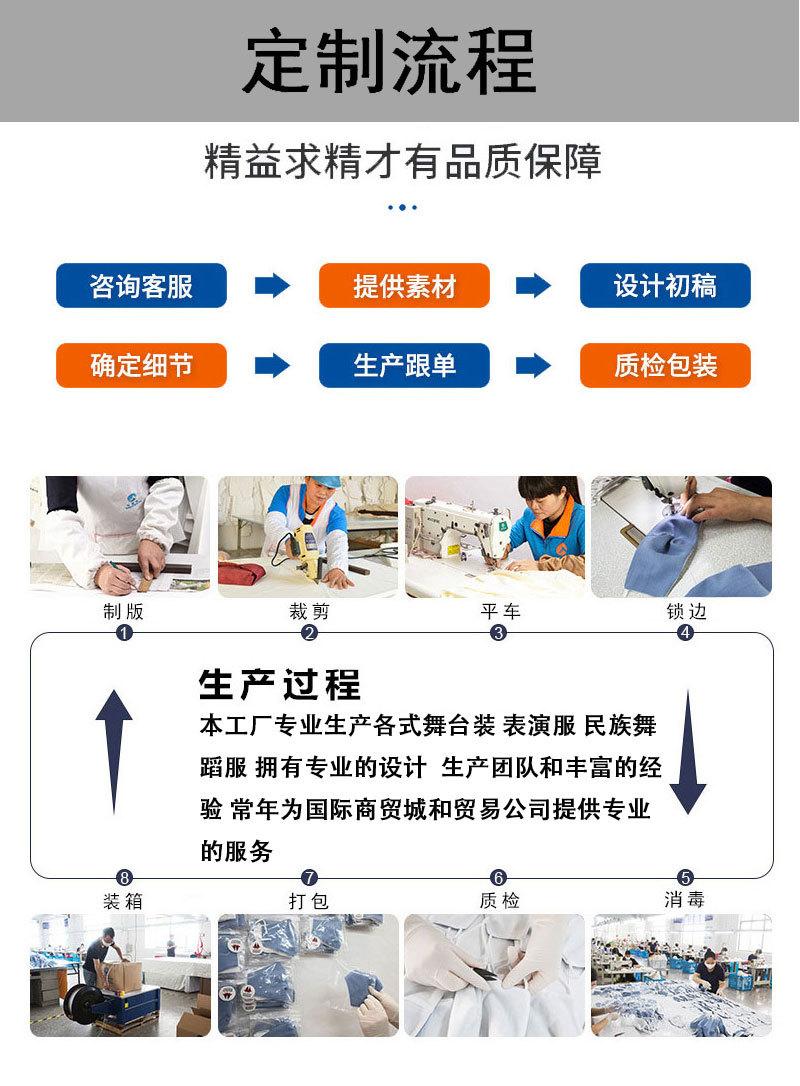 定制流程

精益求精才有品质保障

咨询客服 提供素材 设计初稿

确定细节 生产跟单 质检包装

制版
1

裁剪
2

平车
3

锁边
4

生产过程

本工厂专业生产各式舞台装 表演服 民族舞蹈服 拥有专业的设计 生产团队和丰富的经验 常年为国际商贸城和贸易公司提供专业的服务

8
装箱

7
打包

6
质检

5
消毒