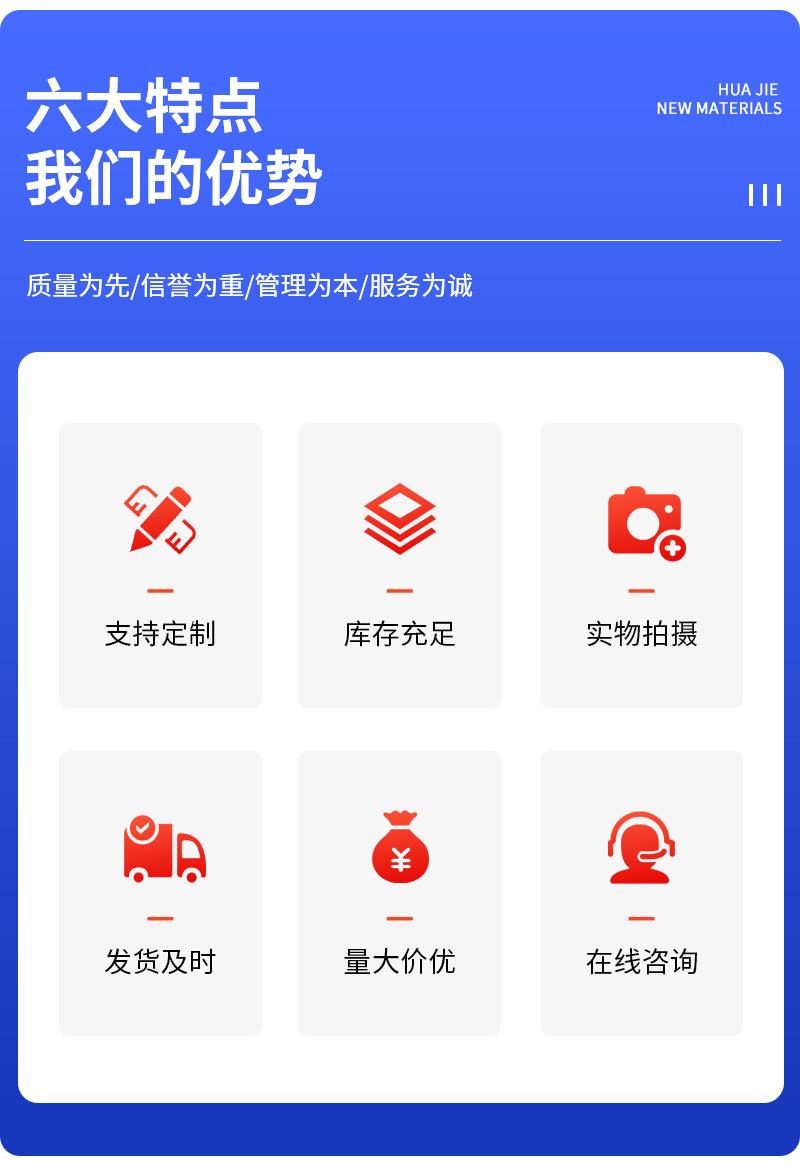 六大特点
我们的优势

HUA JIE
NEW MATERIALS

质量为先/信誉为重/管理为本/服务为诚

支持定制

库存充足

实物拍摄

发货及时

量大价优

在线咨询