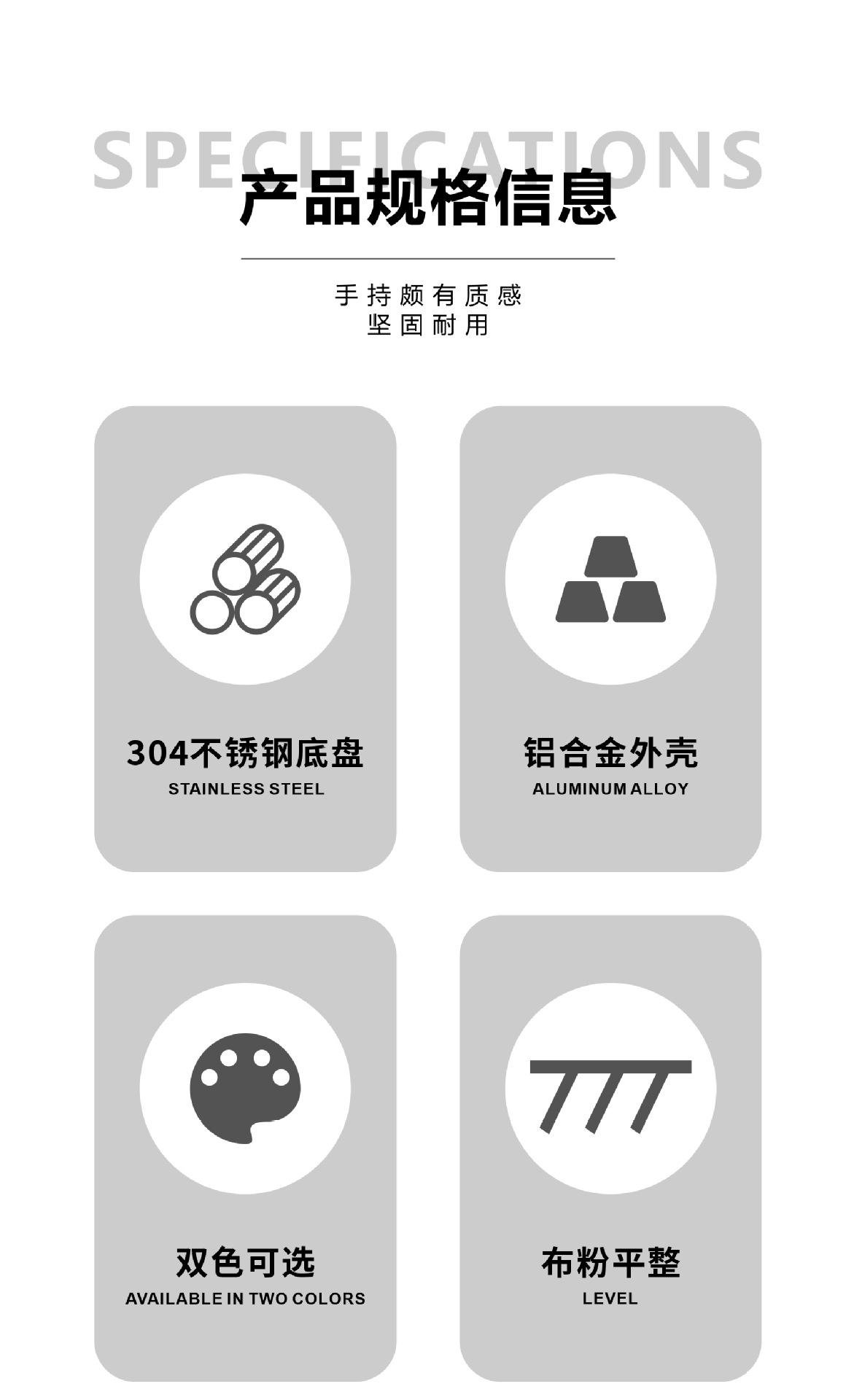 SPECIFICATIONS

产品规格信息

手持颇有质感
坚固耐用

304不锈钢底盘
STAINLESS STEEL

铝合金外壳
ALUMINUM ALLOY

双色可选
AVAILABLE IN TWO COLORS

布粉平整
LEVEL