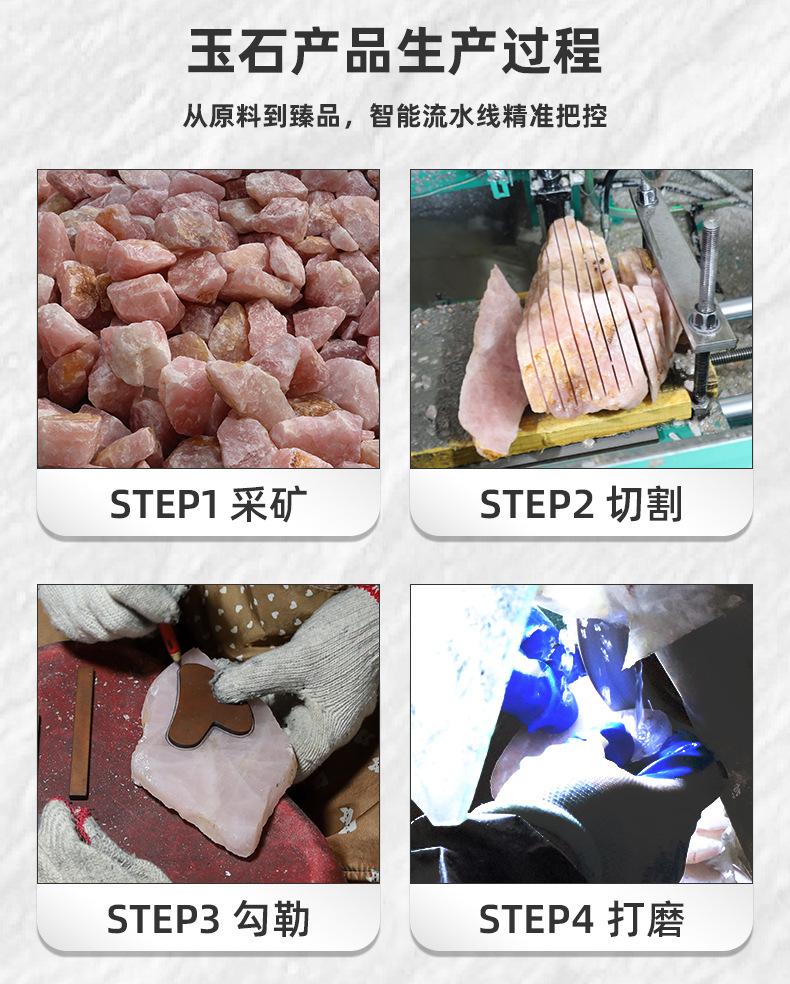 玉石产品生产过程

从原料到臻品，智能流水线精准把控

STEP1 采矿

STEP2 切割

STEP3 勾勒

STEP4 打磨