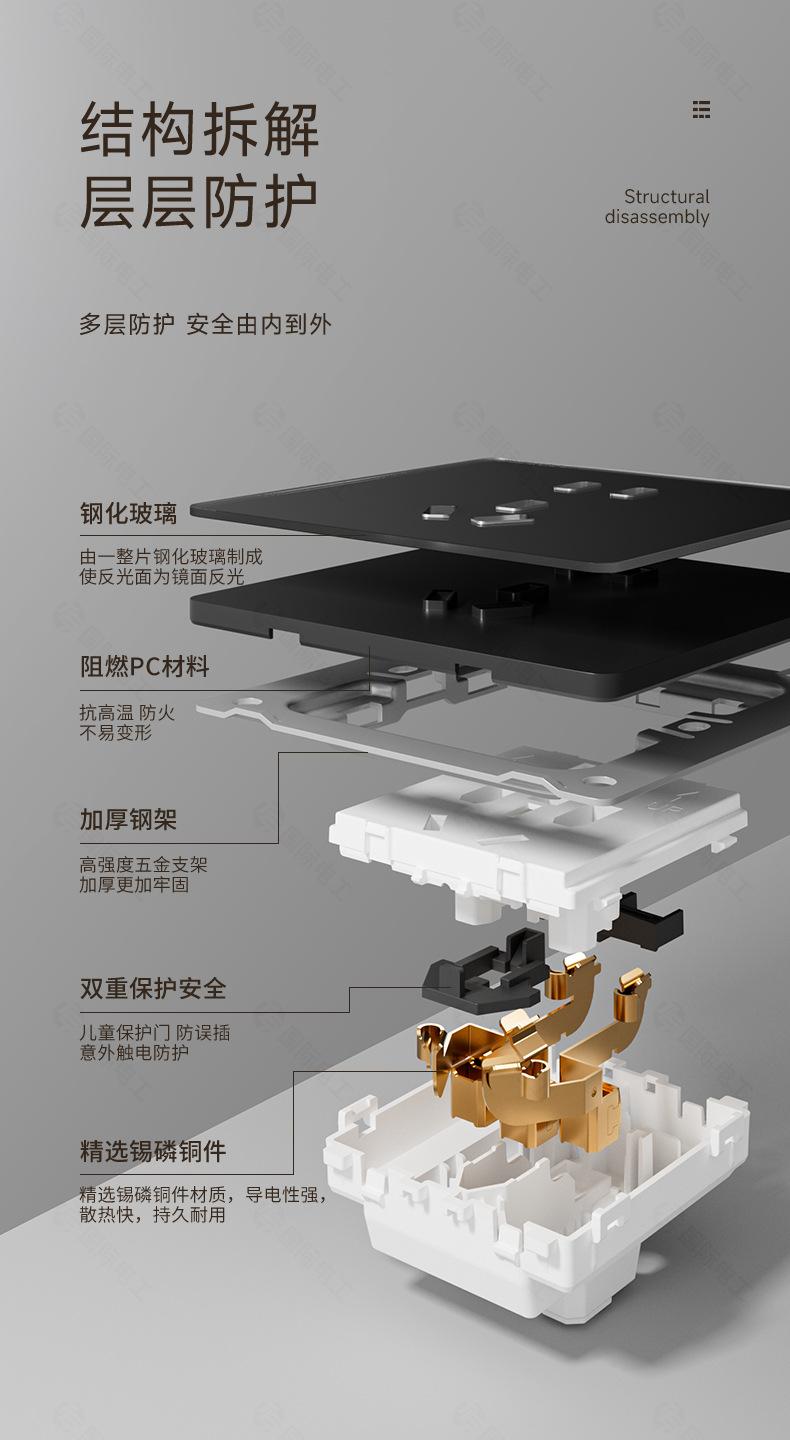 结构拆解
层层防护

Structural disassembly

多层防护 安全由内到外

钢化玻璃

由一整片钢化玻璃制成
使反光面为镜面反光

阻燃PC材料

抗高温 防火
不易变形

加厚钢架

高强度五金支架
加厚更加牢固

双重保护安全

儿童保护门 防误插
意外触电防护

精选锡磷铜件

精选锡磷铜件材质，导电性强，
散热快，持久耐用