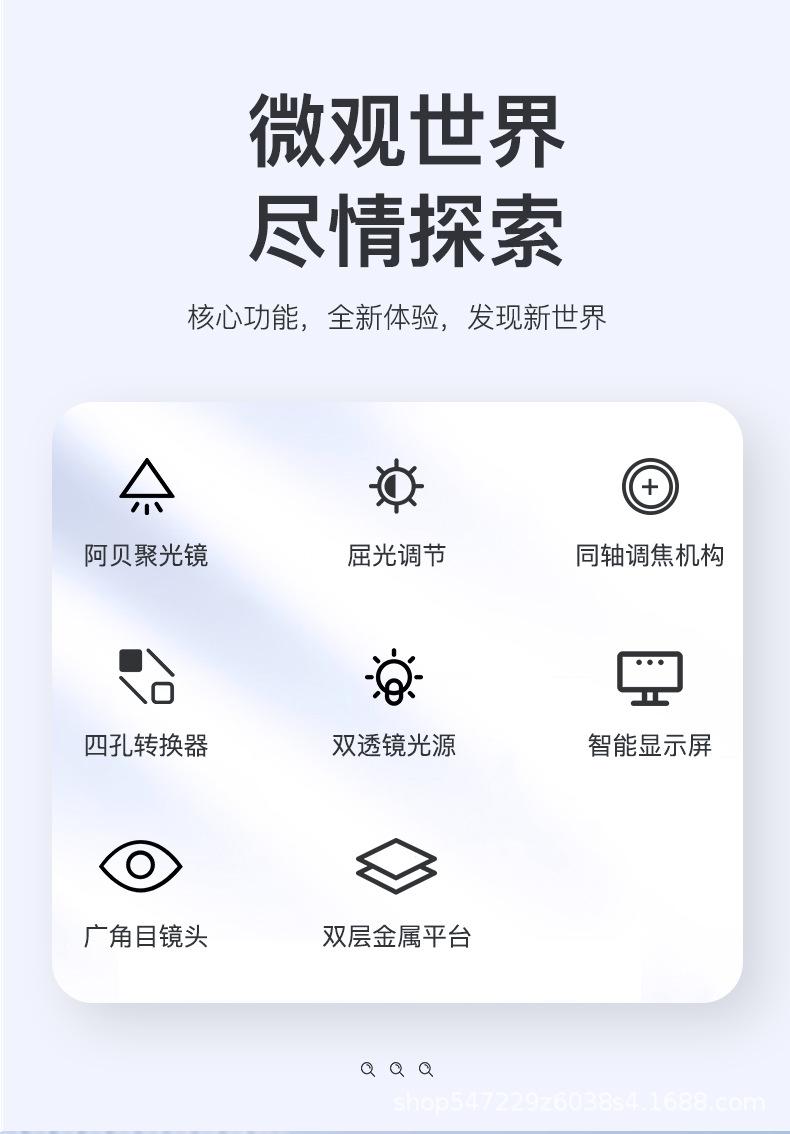 微观世界
尽情探索

核心功能，全新体验，发现新世界

阿贝聚光镜

屈光调节

同轴调焦机构

四孔转换器

双透镜光源

智能显示屏

广角目镜头

双层金属平台

shop547229z6038s4.1688.com