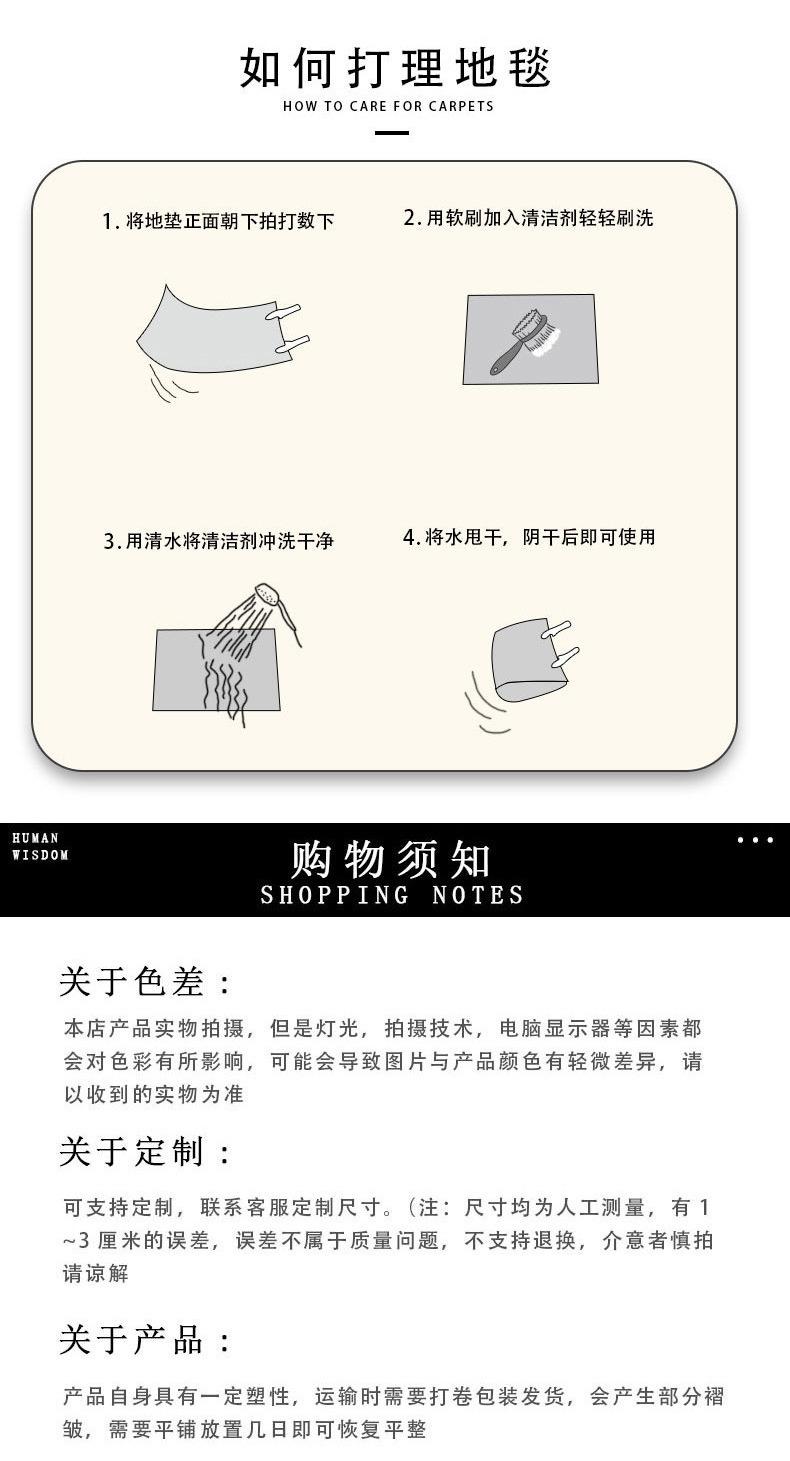 如何打理地毯
HOW TO CARE FOR CARPETS

1. 将地垫正面朝下拍打数下

2. 用软刷加入清洁剂轻轻刷洗

3. 用清水将清洁剂冲洗干净

4. 将水甩干，阴干后即可使用

HUMAN WISDOM

购物须知
SHOPPING NOTES

关于色差：

本店产品实物拍摄，但是灯光，拍摄技术，电脑显示器等因素都会对色彩有所影响，可能会导致图片与产品颜色有轻微差异，请以收到的实物为准

关于定制：

可支持定制，联系客服定制尺寸。(注：尺寸均为人工测量，有 1~3 厘米的误差，误差不属于质量问题，不支持退换，介意者慎拍请谅解

关于产品：

产品自身具有一定塑性，运输时需要打卷包装发货，会产生部分褶皱，需要平铺放置几日即可恢复平整