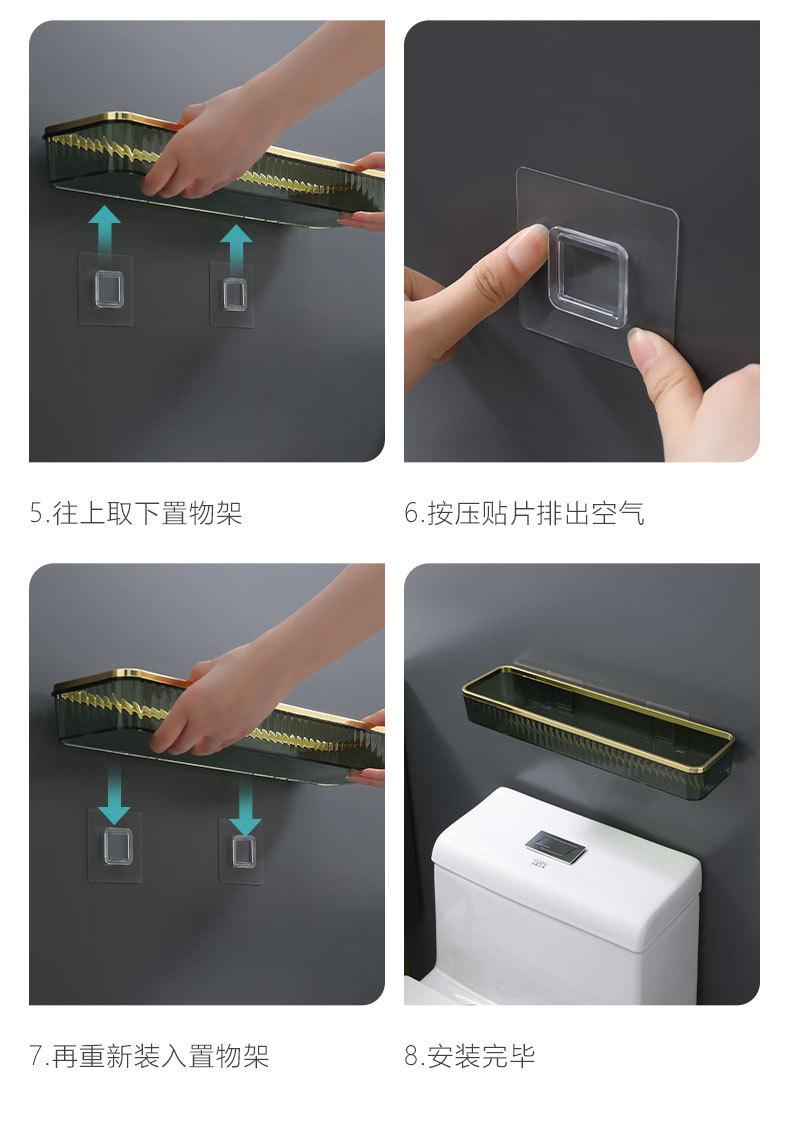 5.往上取下置物架

6.按压贴片排出空气

7.再重新装入置物架

8.安装完毕