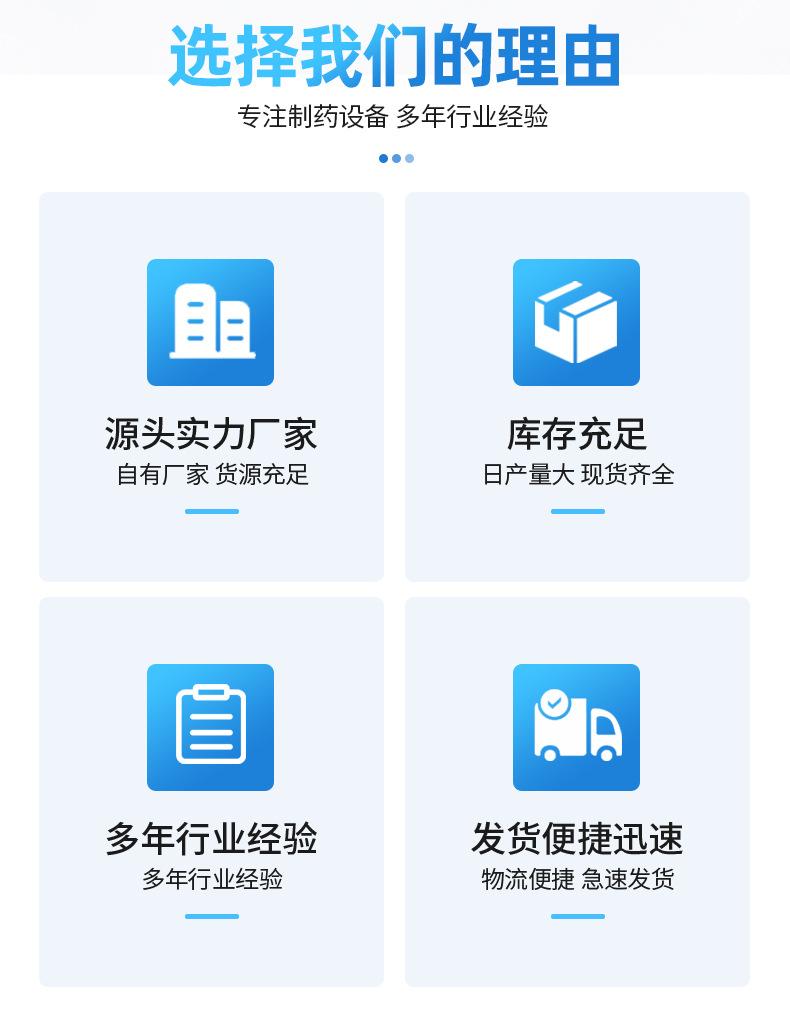 选择我们的理由

专注制药设备 多年行业经验

源头实力厂家

自有厂家 货源充足

库存充足

日产量大 现货齐全

多年行业经验

多年行业经验

发货便捷迅速

物流便捷 急速发货