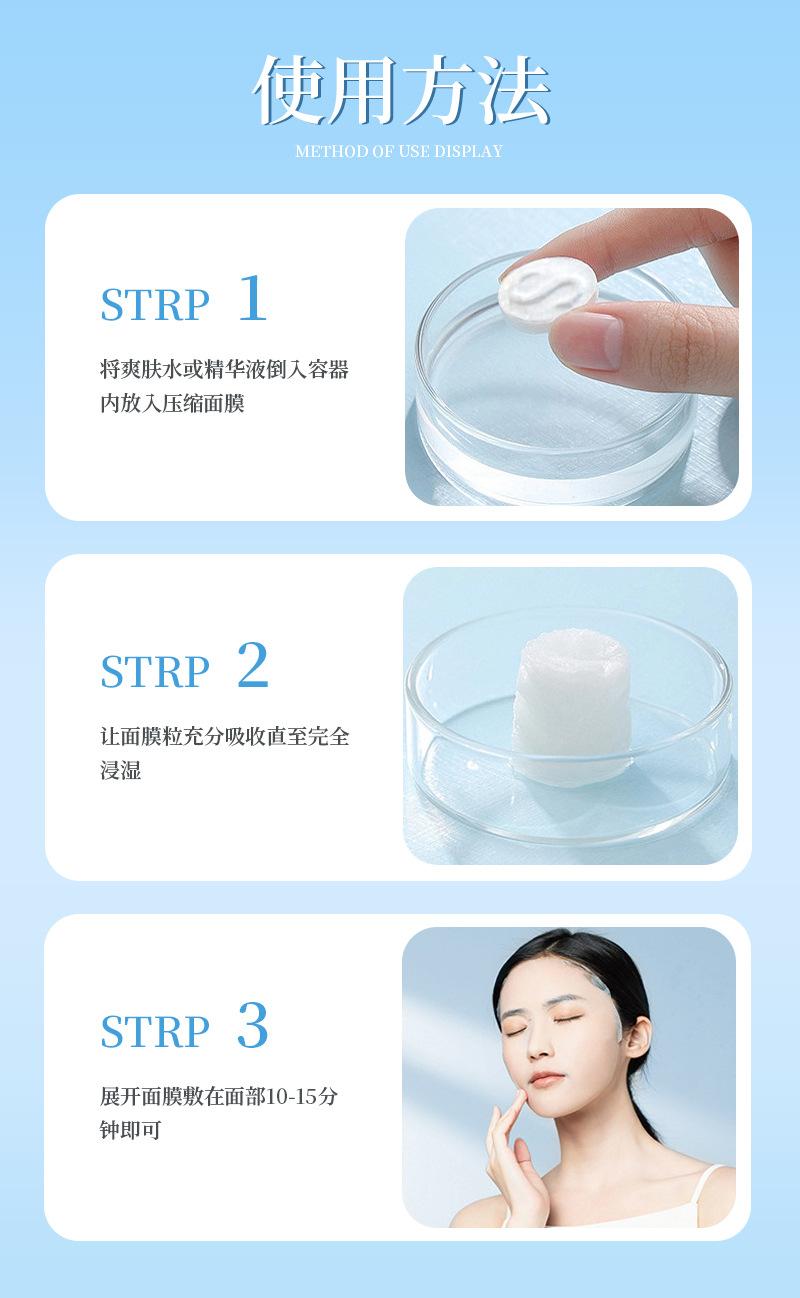 使用方法

METHOD OF USE DISPLAY

STRP 1

将爽肤水或精华液倒入容器内放入压缩面膜

STRP 2

让面膜粒充分吸收直至完全浸湿

STRP 3

展开面膜敷在面部10-15分钟即可