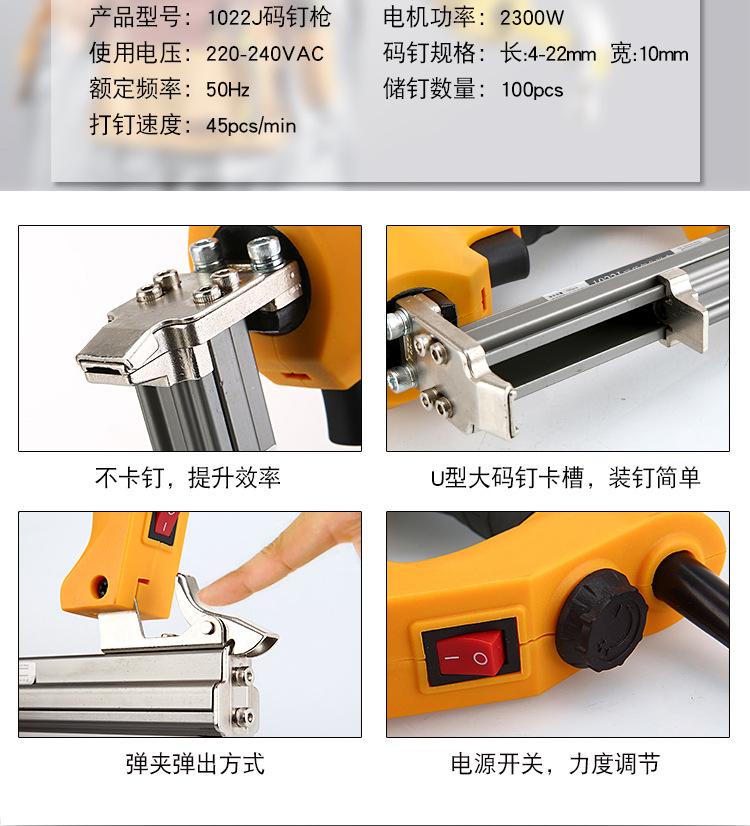 产品型号：1022J码钉枪
使用电压：220-240VAC
额定频率：50Hz
打钉速度：45pcs/min

电机功率：2300W
码钉规格：长:4-22mm 宽:10mm
储钉数量：100pcs

不卡钉，提升效率

U型大码钉卡槽，装钉简单

弹夹弹出方式

电源开关，力度调节