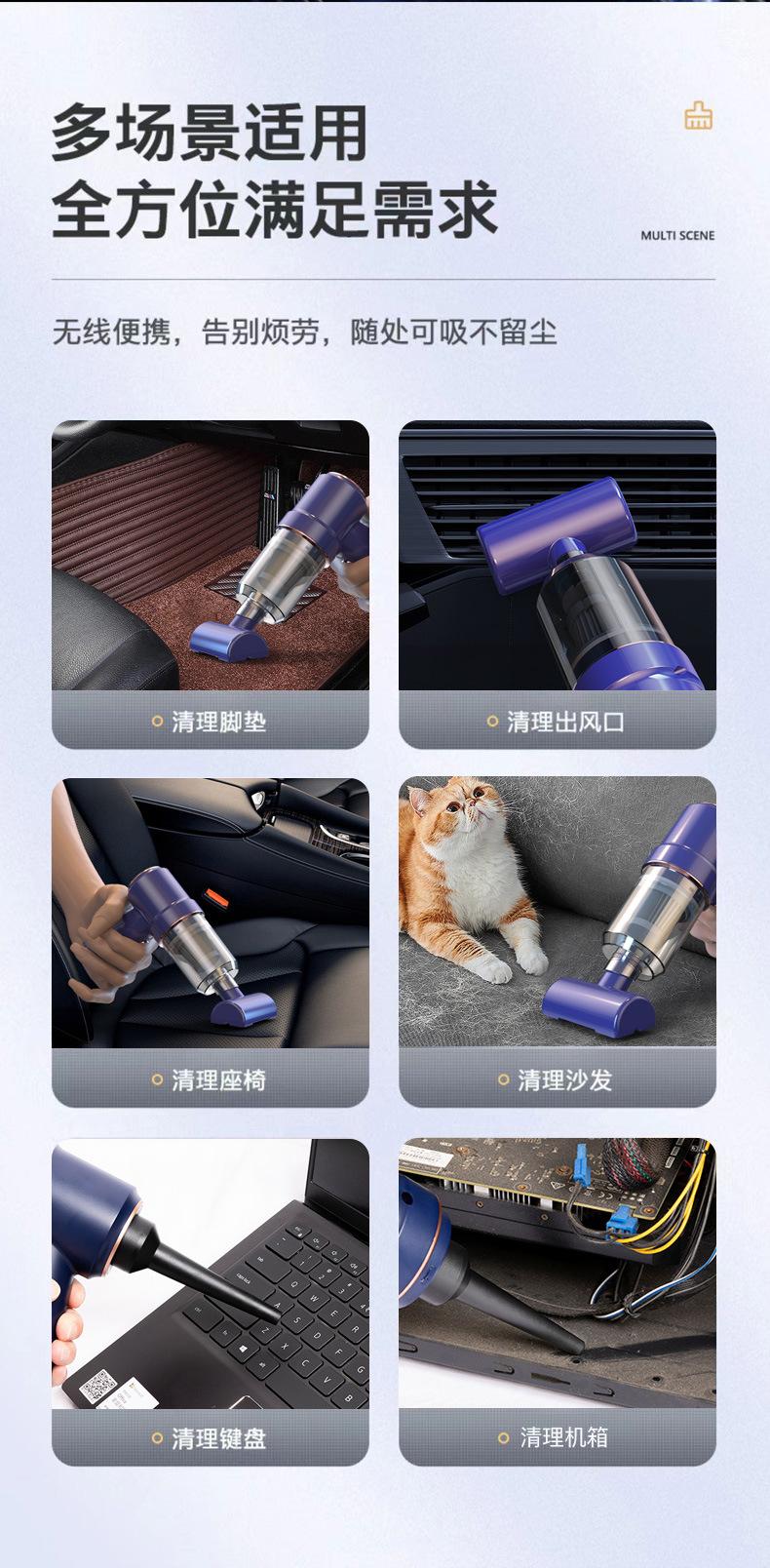 多场景适用
全方位满足需求

MULTI SCENE

无线便携，告别烦劳，随处可吸不留尘

清理脚垫

清理出风口

清理座椅

清理沙发

清理键盘

清理机箱