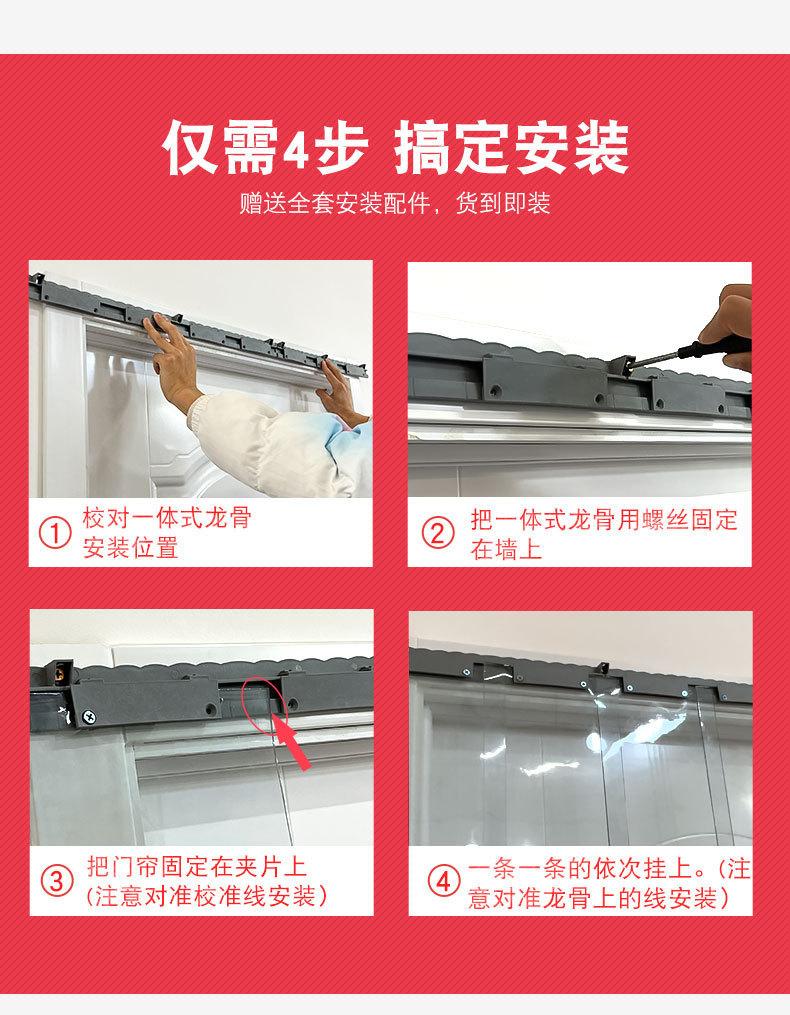 仅需4步 搞定安装
赠送全套安装配件，货到即装

① 校对一体式龙骨安装位置

② 把一体式龙骨用螺丝固定在墙上

③ 把门帘固定在夹片上（注意对准校准线安装）

④ 一条一条的依次挂上。（注意对准龙骨上的线安装）