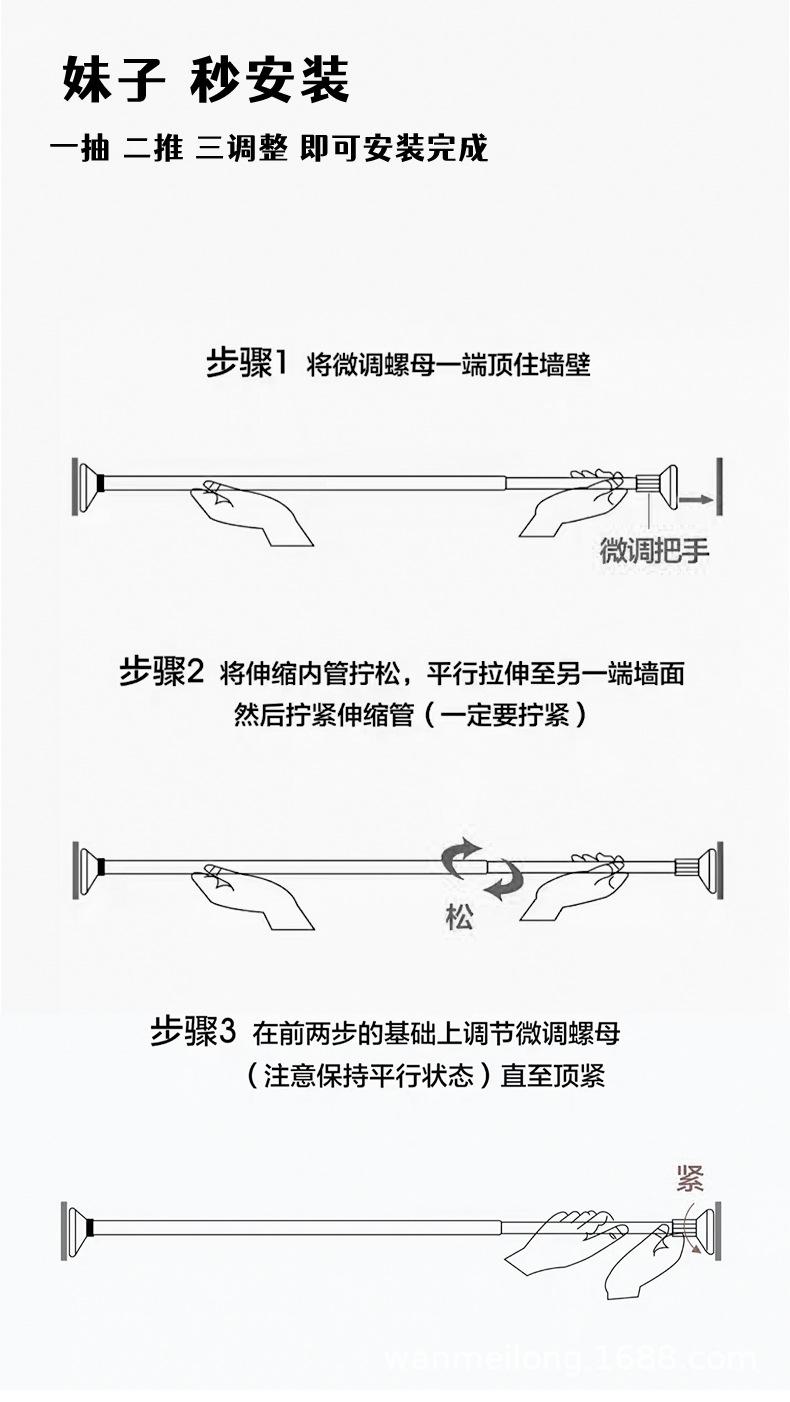 妹子 秒安装

一抽 二推 三调整 即可安装完成

步骤1 将微调螺母一端顶住墙壁

微调把手

步骤2 将伸缩内管拧松，平行拉伸至另一端墙面 然后拧紧伸缩管（一定要拧紧）

松

步骤3 在前两步的基础上调节微调螺母 （注意保持平行状态）直至顶紧

紧

wanmeilong.1688.com