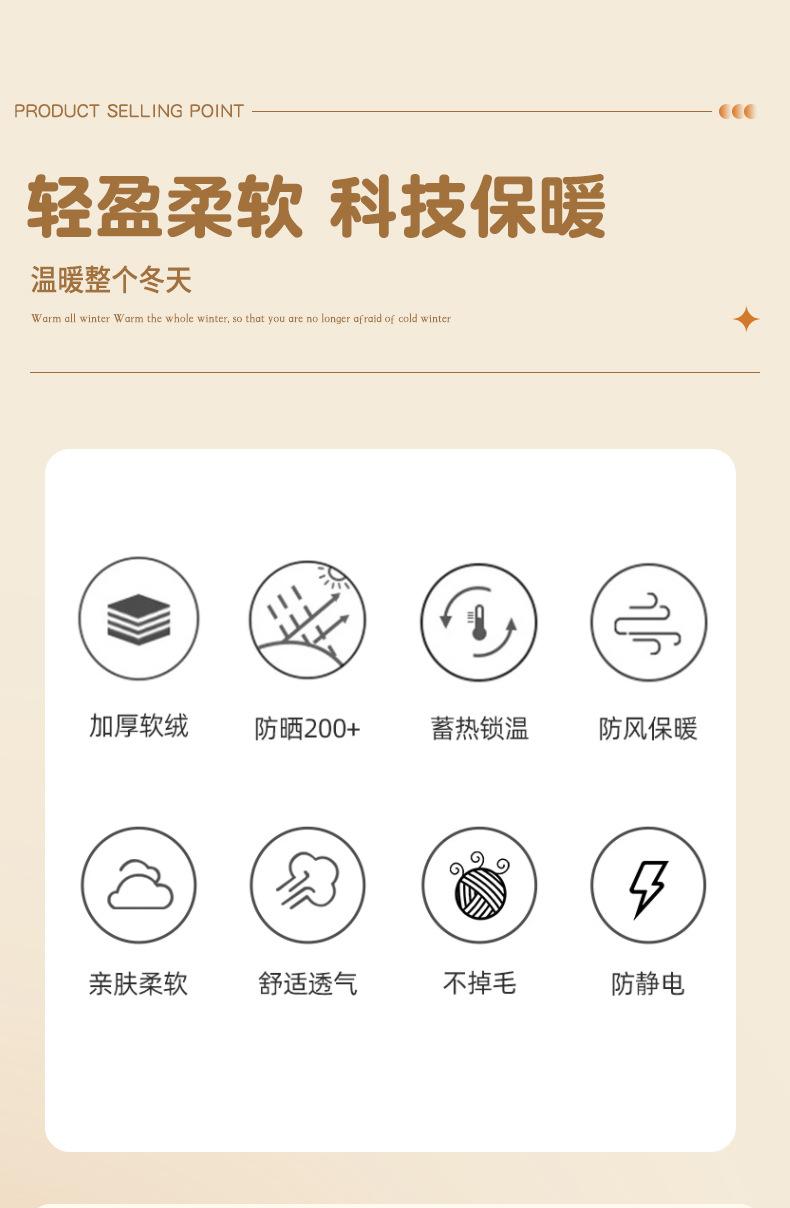 PRODUCT SELLING POINT

轻盈柔软 科技保暖

温暖整个冬天

Warm all winter Warm the whole winter, so that you are no longer afraid of cold winter

加厚软绒

防晒200+

蓄热锁温

防风保暖

亲肤柔软

舒适透气

不掉毛

防静电