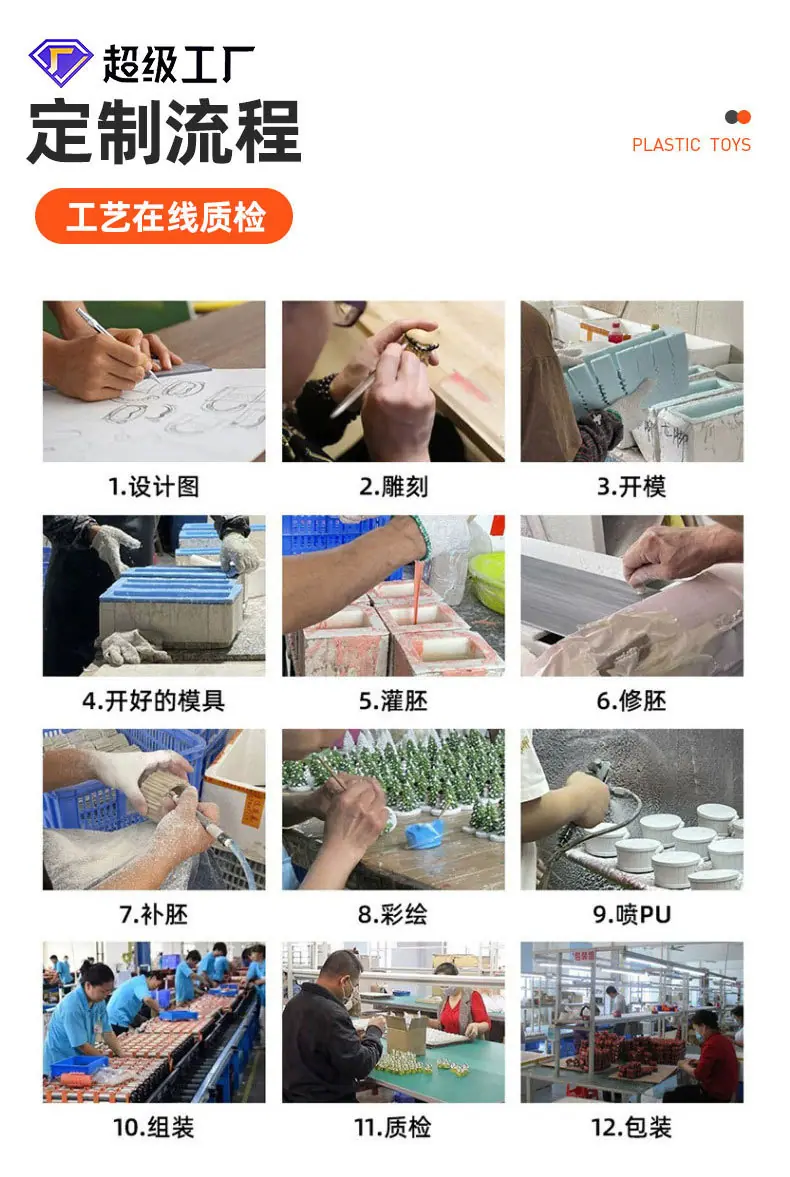 超级工厂
定制流程

PLASTIC TOYS

工艺在线质检

1.设计图

2.雕刻

3.开模

4.开好的模具

5.灌胚

6.修胚

7.补胚

8.彩绘

9.喷PU

10.组装

11.质检

12.包装