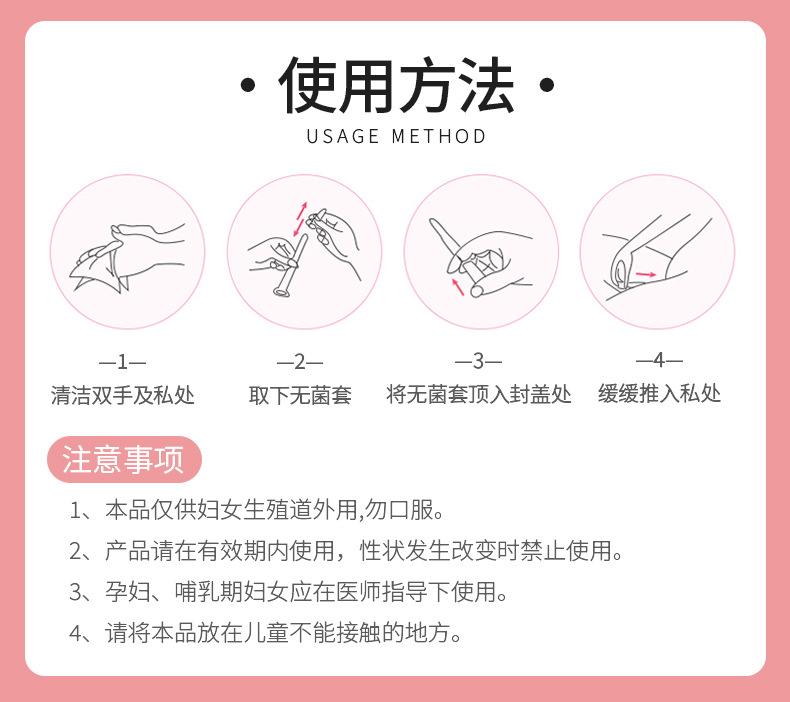 · 使用方法 ·
USAGE METHOD

—1—
清洁双手及私处

—2—
取下无菌套

—3—
将无菌套顶入封盖处

—4—
缓缓推入私处

注意事项

1、本品仅供妇女生殖道外用,勿口服。

2、产品请在有效期内使用，性状发生改变时禁止使用。

3、孕妇、哺乳期妇女应在医师指导下使用。

4、请将本品放在儿童不能接触的地方。