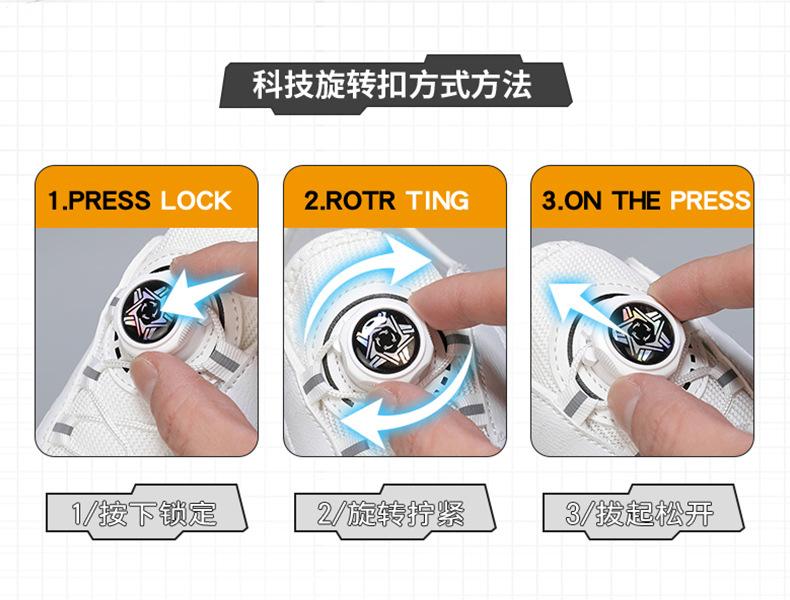 科技旋转扣方式方法

1.PRESS LOCK

2.ROTR TING

3.ON THE PRESS

1/按下锁定

2/旋转拧紧

3/拔起松开