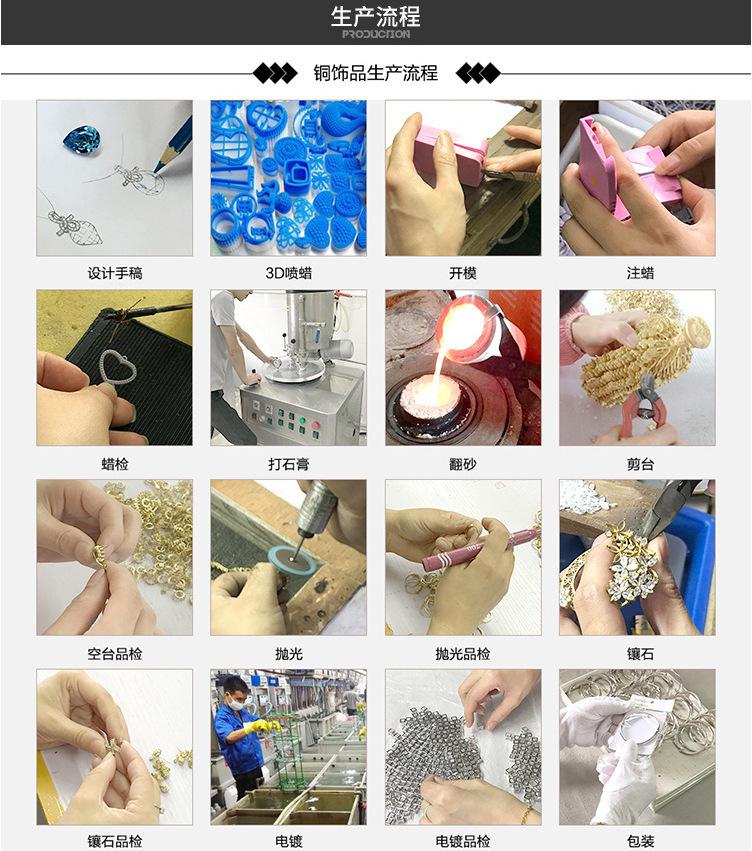 生产流程
PRODUCTION

铜饰品生产流程

设计手稿

3D喷蜡

开模

注蜡

蜡检

打石膏

翻砂

剪台

空台品检

抛光

抛光品检

镶石

镶石品检

电镀

电镀品检

包装