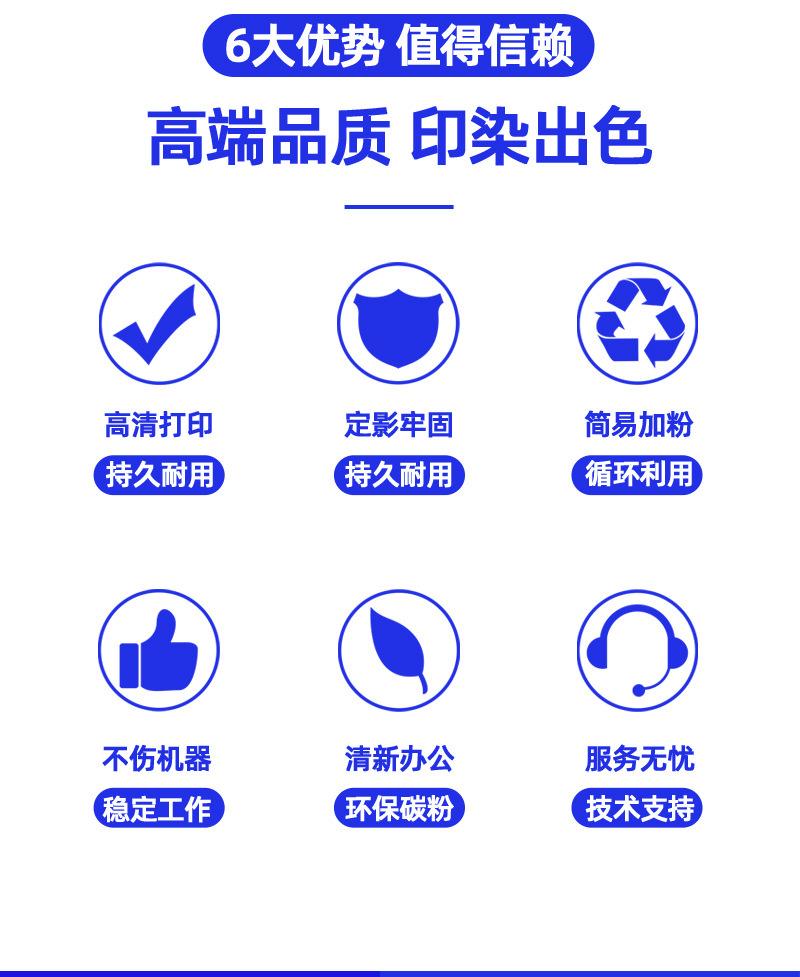 6大优势 值得信赖

高端品质 印染出色

高清打印
持久耐用

定影牢固
持久耐用

简易加粉
循环利用

不伤机器
稳定工作

清新办公
环保碳粉

服务无忧
技术支持