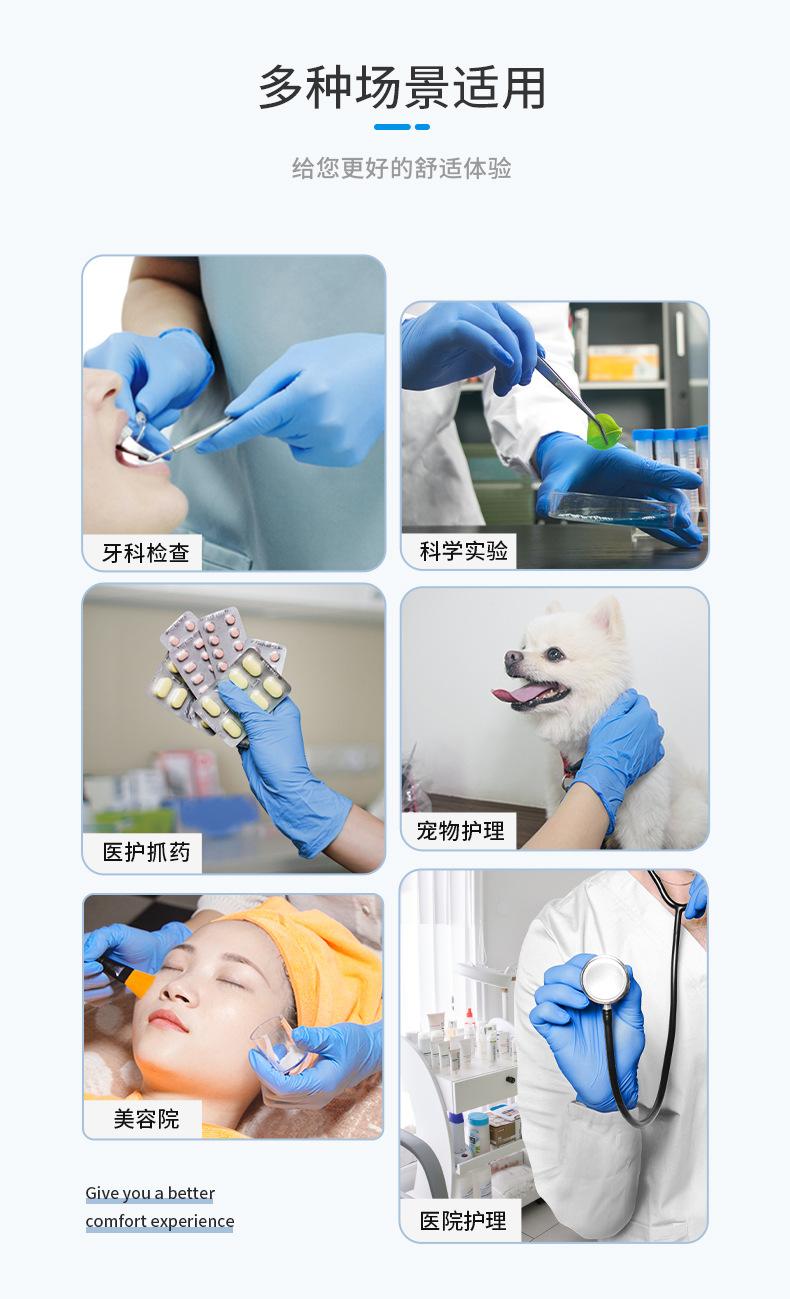 多种场景适用

给您更好的舒适体验

牙科检查

科学实验

医护抓药

宠物护理

美容院

医院护理

Give you a better comfort experience