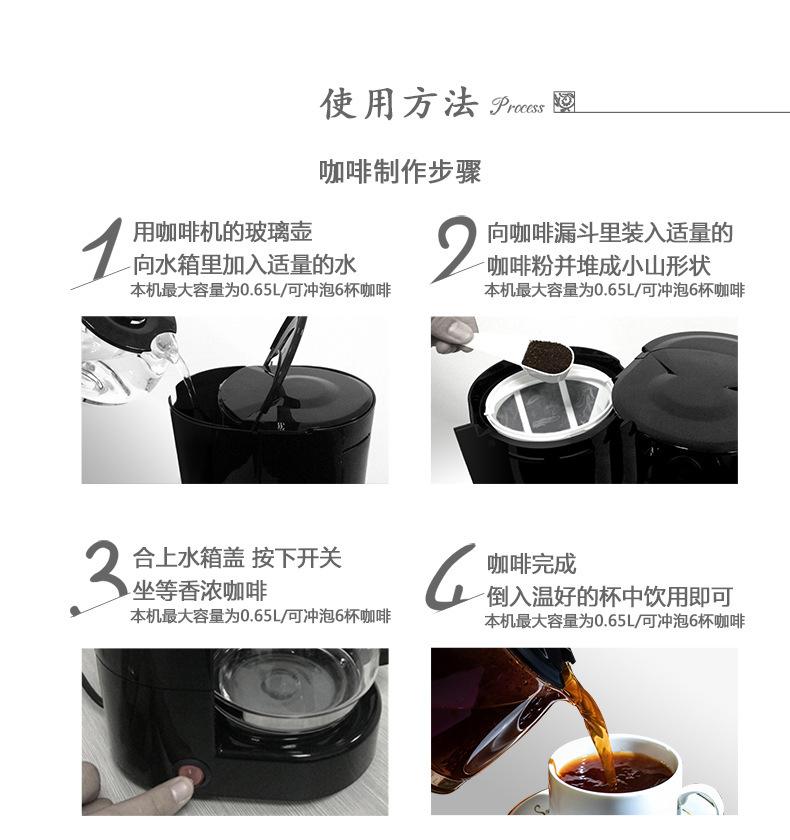 使用方法 Process

咖啡制作步骤

1 用咖啡机的玻璃壶
向水箱里加入适量的水
本机最大容量为0.65L/可冲泡6杯咖啡

2 向咖啡漏斗里装入适量的
咖啡粉并堆成小山形状
本机最大容量为0.65L/可冲泡6杯咖啡

3 合上水箱盖 按下开关
坐等香浓咖啡
本机最大容量为0.65L/可冲泡6杯咖啡

4 咖啡完成
倒入温好的杯中饮用即可
本机最大容量为0.65L/可冲泡6杯咖啡