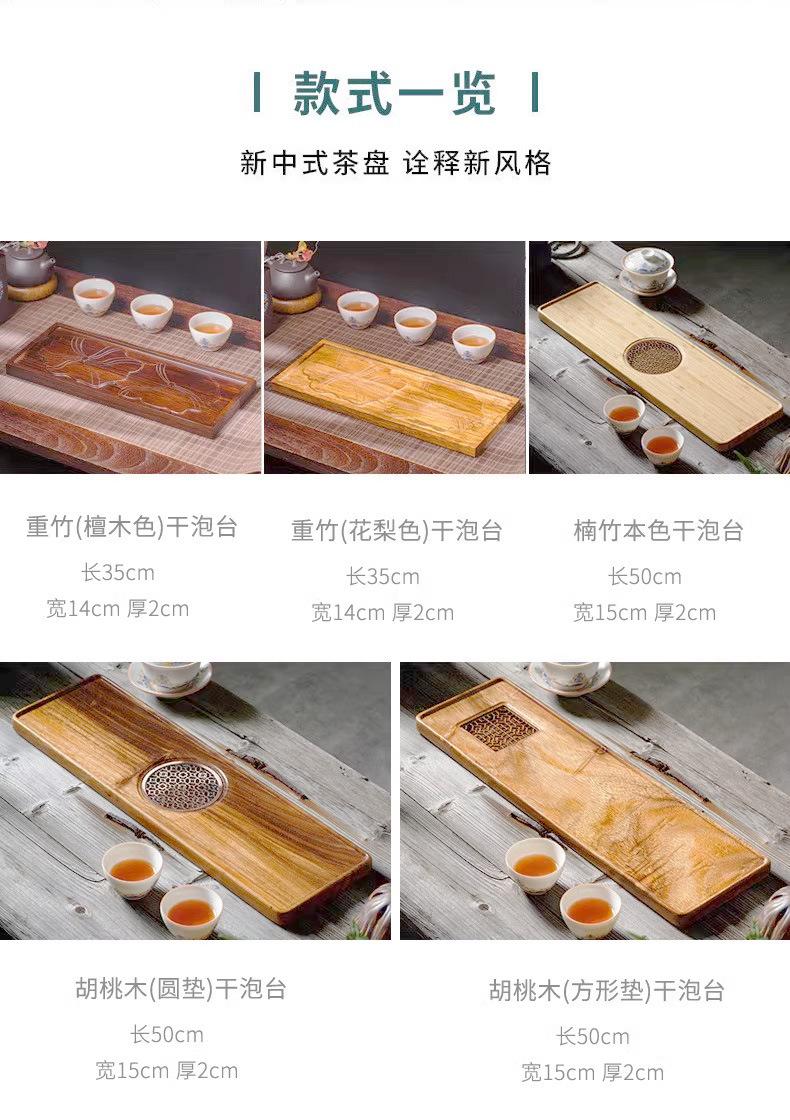 款式一览

新中式茶盘 诠释新风格

重竹(檀木色)干泡台
长35cm
宽14cm 厚2cm

重竹(花梨色)干泡台
长35cm
宽14cm 厚2cm

楠竹本色干泡台
长50cm
宽15cm 厚2cm

胡桃木(圆垫)干泡台
长50cm
宽15cm 厚2cm

胡桃木(方形垫)干泡台
长50cm
宽15cm 厚2cm