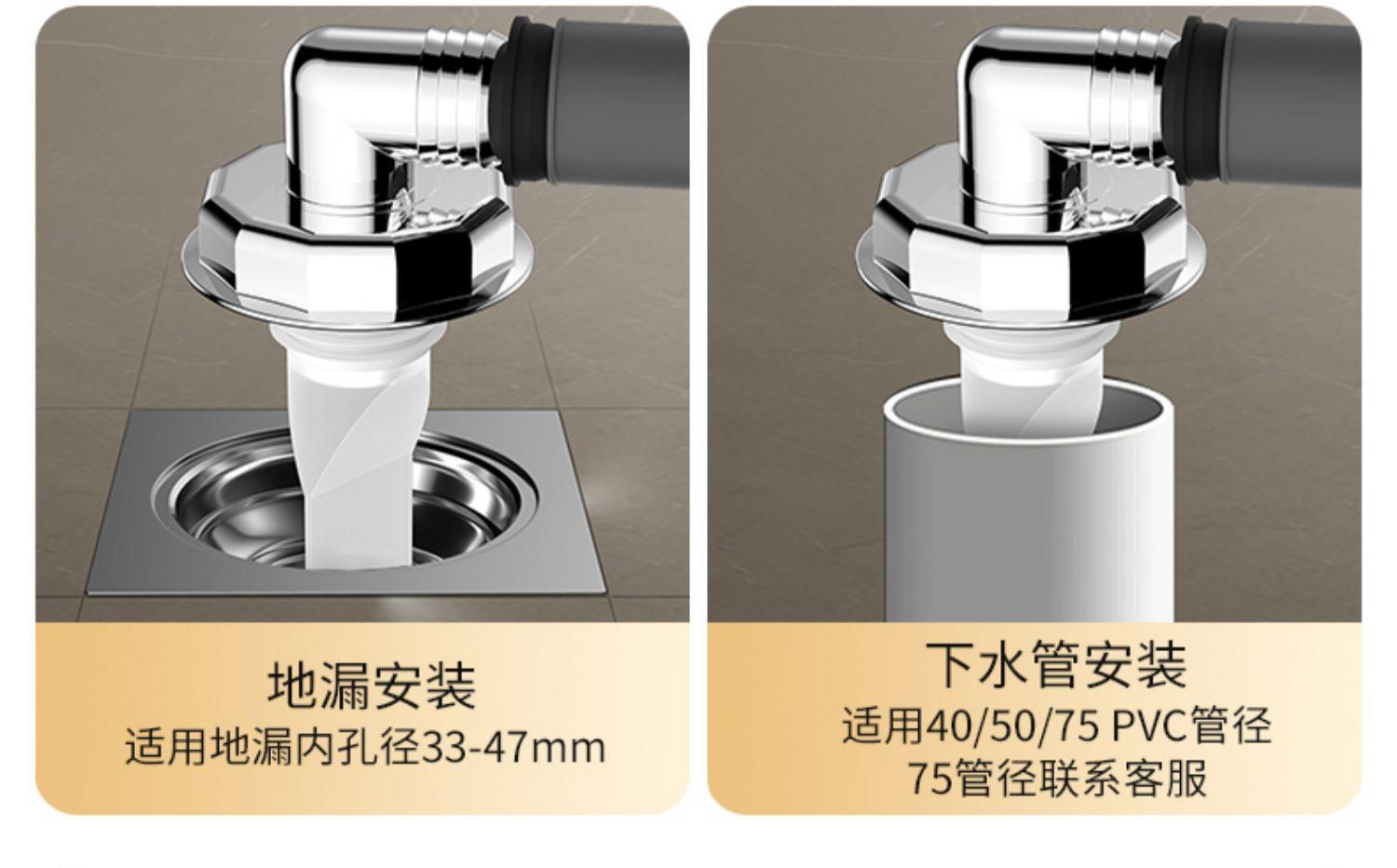 地漏安装
适用地漏内孔径33-47mm

下水管安装
适用40/50/75 PVC管径
75管径联系客服