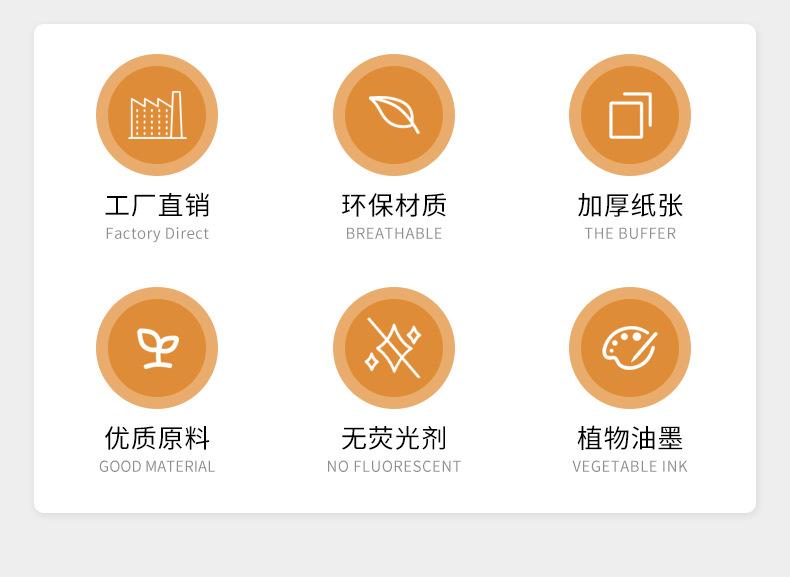 工厂直销
Factory Direct

环保材质
BREATHABLE

加厚纸张
THE BUFFER

优质原料
GOOD MATERIAL

无荧光剂
NO FLUORESCENT

植物油墨
VEGETABLE INK