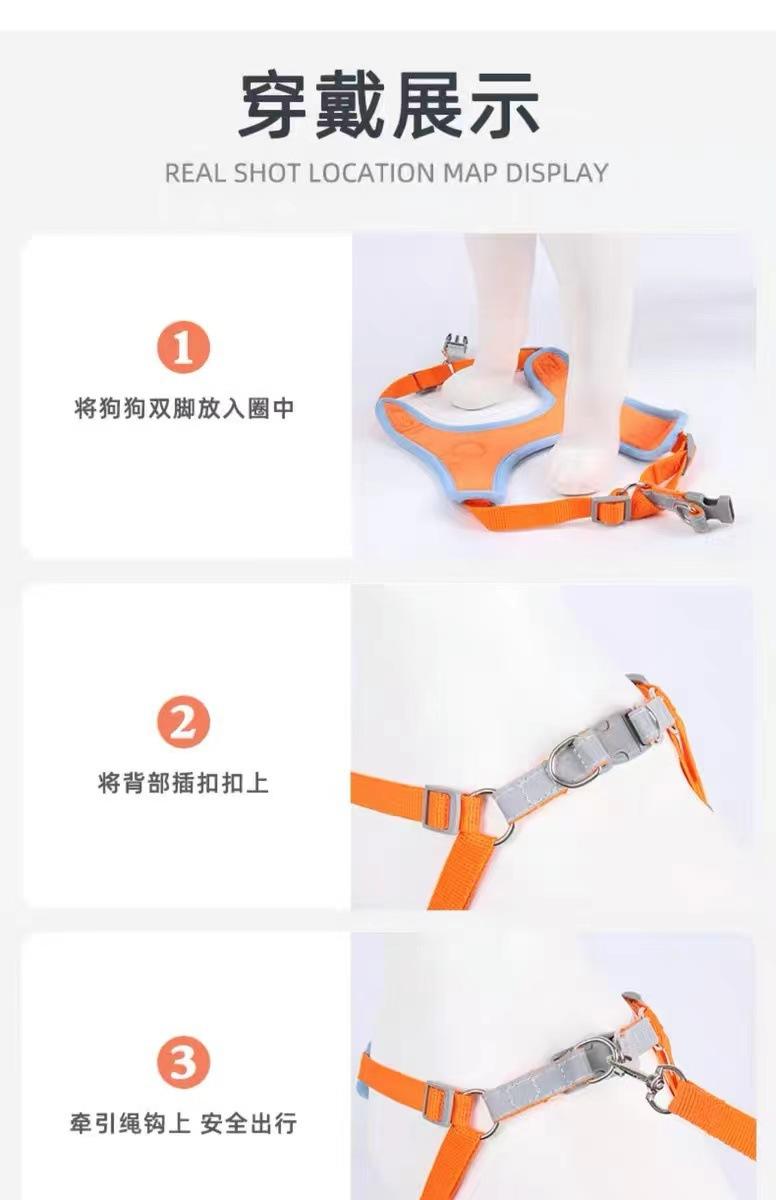 穿戴展示

REAL SHOT LOCATION MAP DISPLAY

1

将狗狗双脚放入圈中

2

将背部插扣扣上

3

牵引绳钩上 安全出行