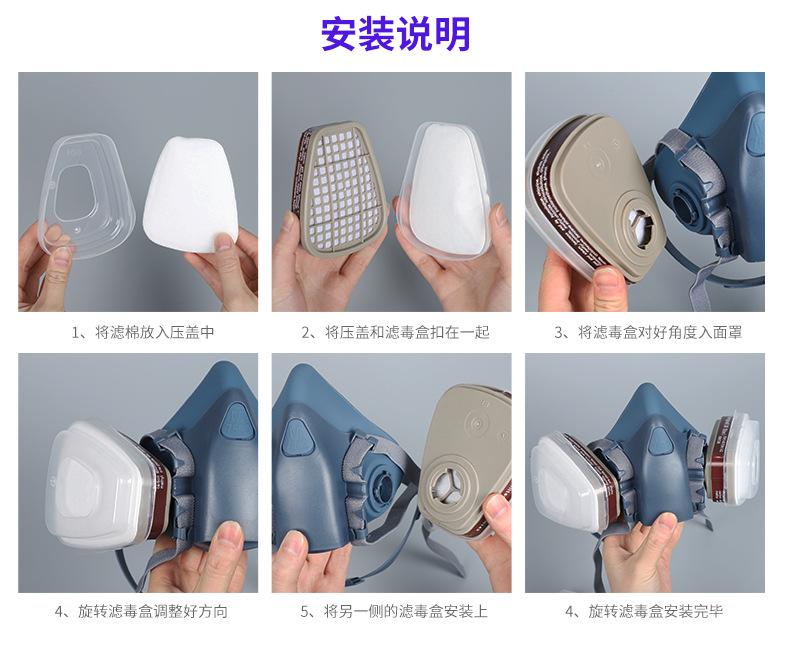 安装说明

1、将滤棉放入压盖中

2、将压盖和滤毒盒扣在一起

3、将滤毒盒对好角度入面罩

4、旋转滤毒盒调整好方向

5、将另一侧的滤毒盒安装上

4、旋转滤毒盒安装完毕