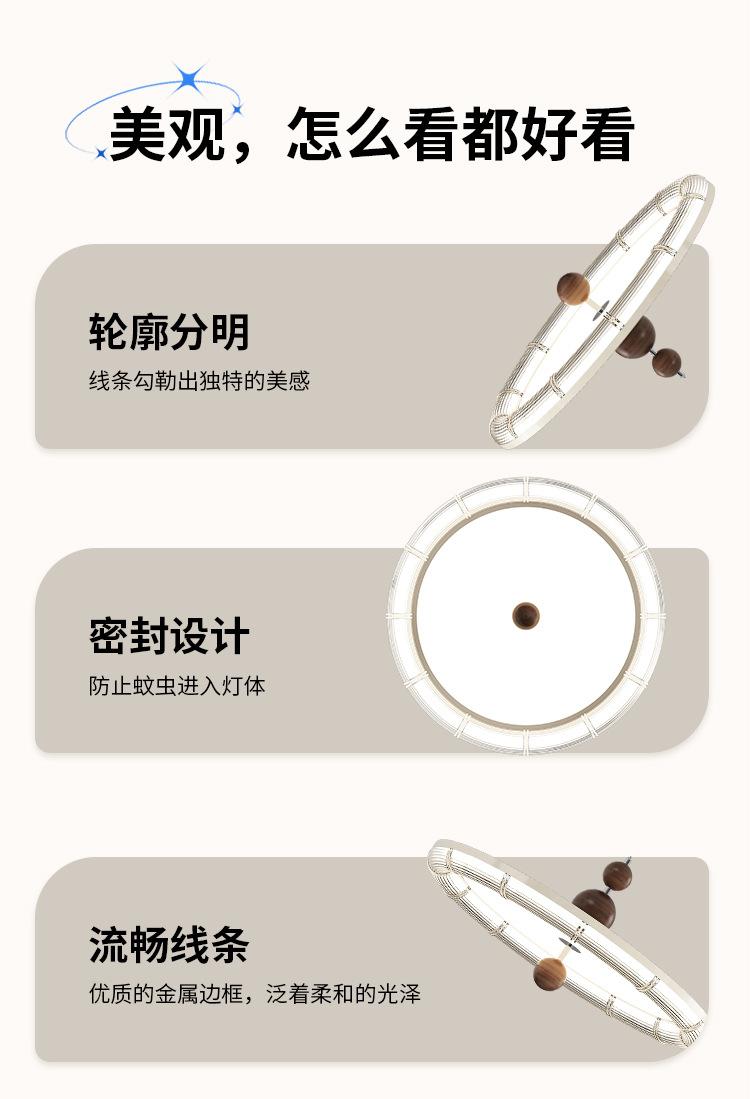 美观，怎么看都好看

轮廓分明

线条勾勒出独特的美感

密封设计

防止蚊虫进入灯体

流畅线条

优质的金属边框，泛着柔和的光泽