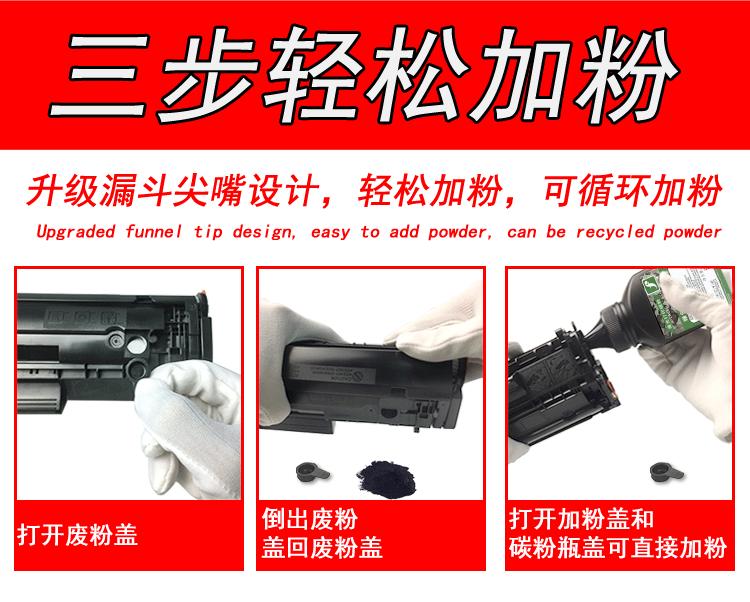 三步轻松加粉

升级漏斗尖嘴设计，轻松加粉，可循环加粉

Upgraded funnel tip design, easy to add powder, can be recycled powder

打开废粉盖

倒出废粉
盖回废粉盖

打开加粉盖和
碳粉瓶盖可直接加粉