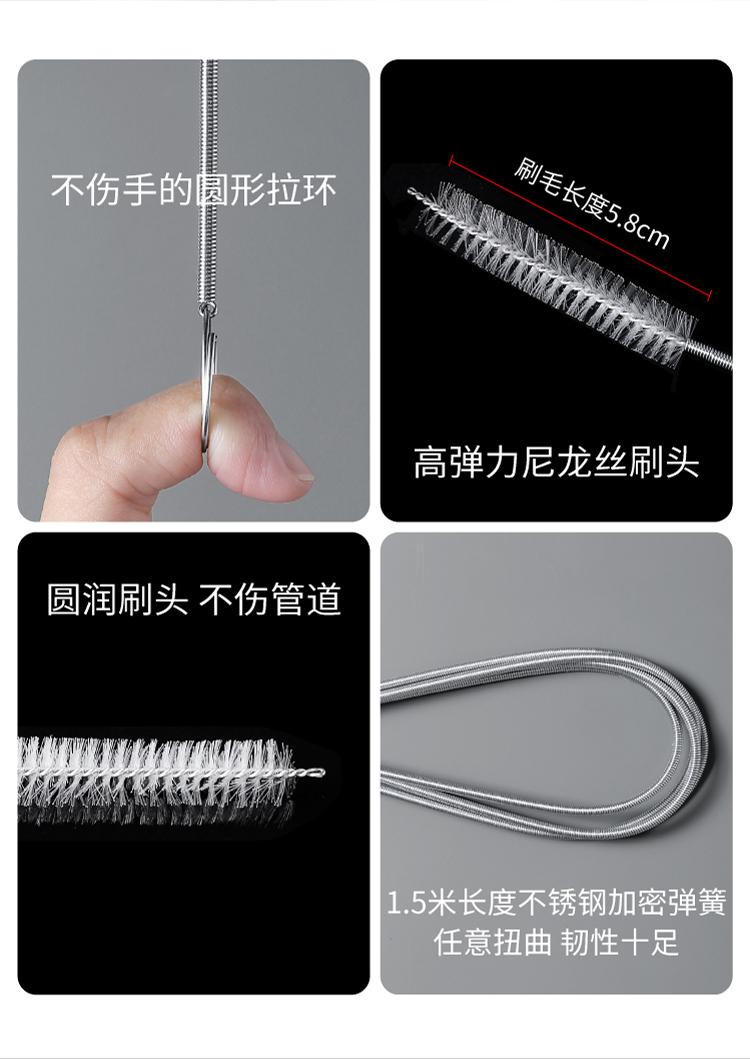 不伤手的圆形拉环

刷毛长度5.8cm

高弹力尼龙丝刷头

圆润刷头 不伤管道

1.5米长度不锈钢加密弹簧
任意扭曲 韧性十足