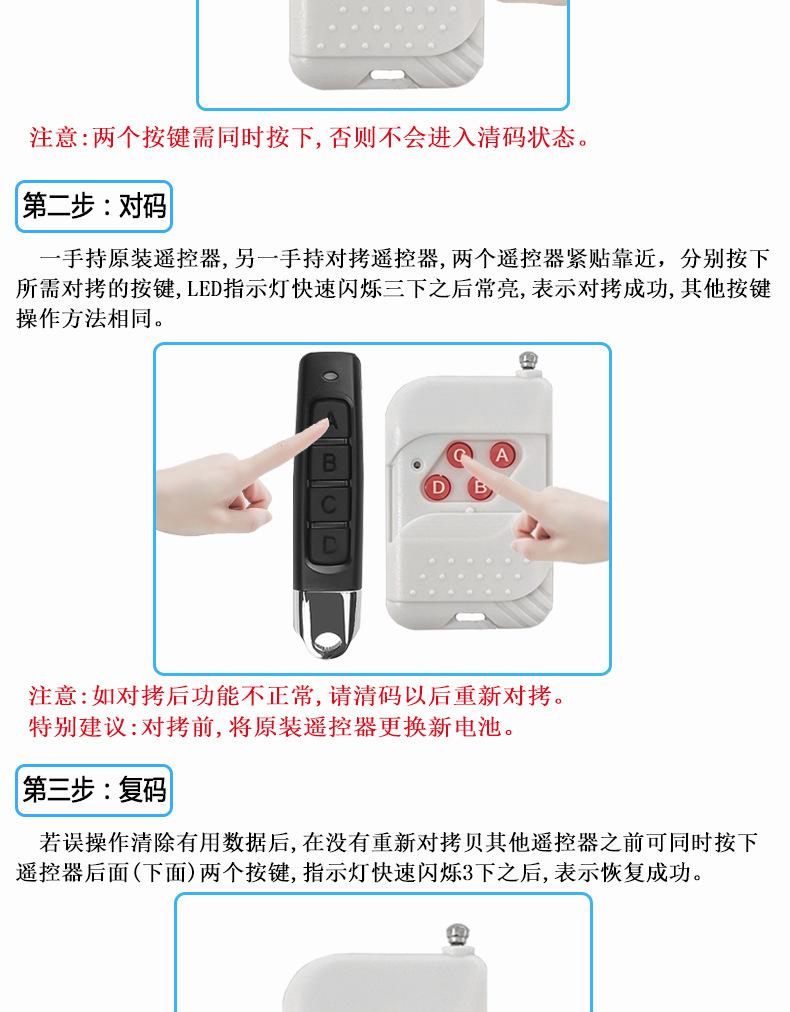 注意:两个按键需同时按下,否则不会进入清码状态。

第二步：对码

一手持原装遥控器,另一手持对拷遥控器,两个遥控器紧贴靠近，分别按下所需对拷的按键,LED指示灯快速闪烁三下之后常亮,表示对拷成功,其他按键操作方法相同。

A
B
C
D

C A
D B

注意:如对拷后功能不正常,请清码以后重新对拷。
特别建议:对拷前,将原装遥控器更换新电池。

第三步：复码

若误操作清除有用数据后,在没有重新对拷贝其他遥控器之前可同时按下遥控器后面(下面)两个按键,指示灯快速闪烁3下之后,表示恢复成功。