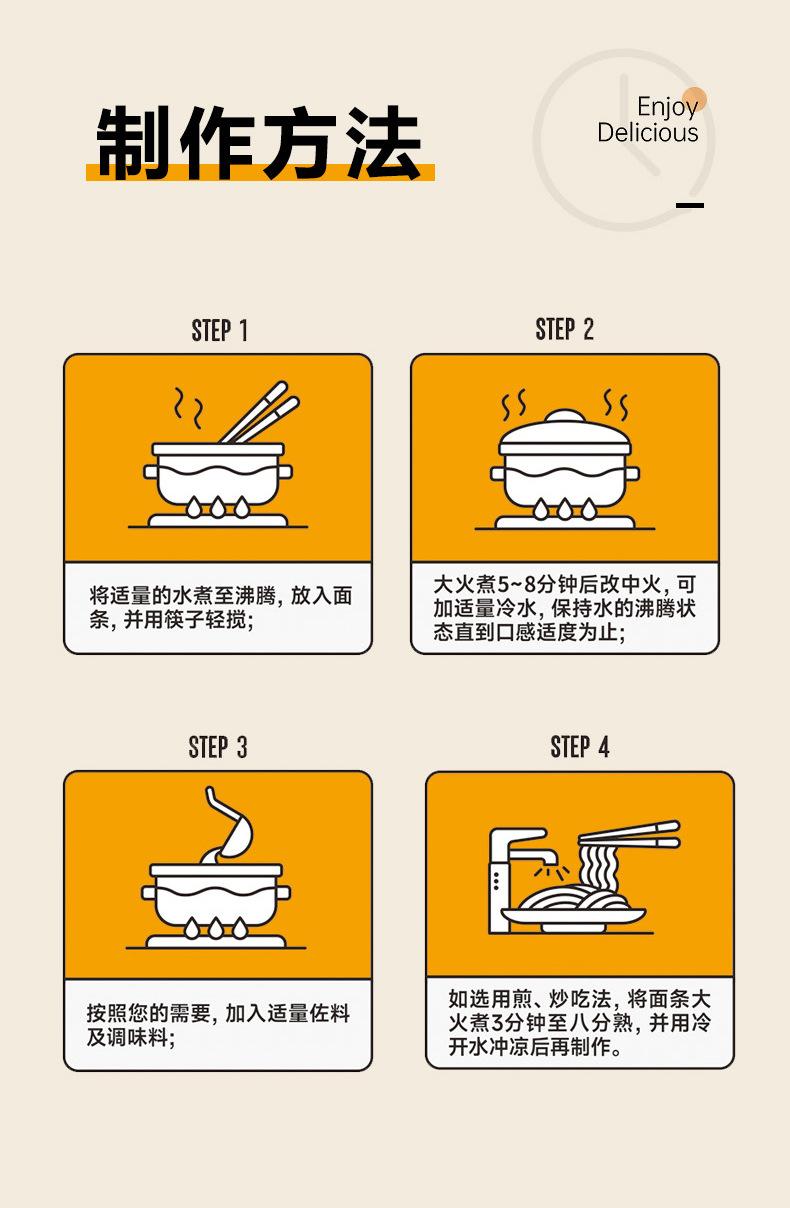 制作方法

Enjoy
Delicious

STEP 1

将适量的水煮至沸腾，放入面条，并用筷子轻搅；

STEP 2

大火煮5~8分钟后改中火，可加适量冷水，保持水的沸腾状态直到口感适度为止；

STEP 3

按照您的需要，加入适量佐料及调味料；

STEP 4

如选用煎、炒吃法，将面条大火煮3分钟至八分熟，并用冷开水冲凉后再制作。