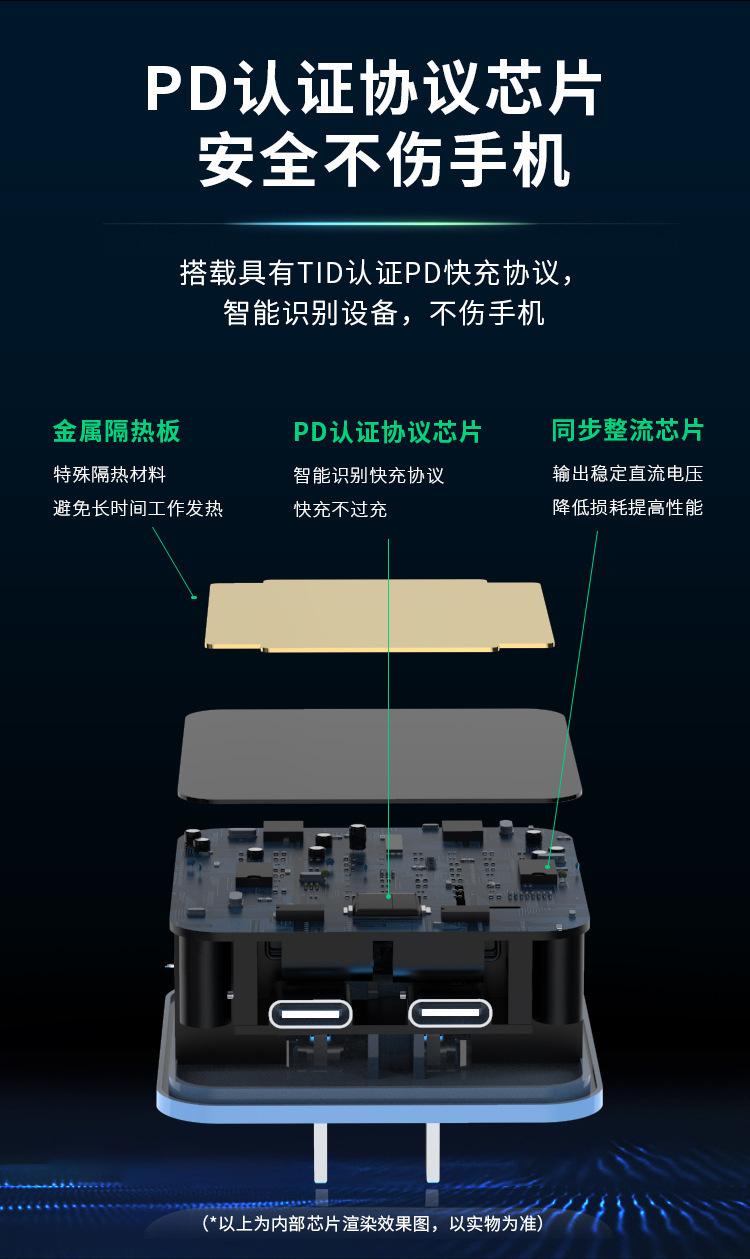 PD认证协议芯片
安全不伤手机

搭载具有TID认证PD快充协议，
智能识别设备，不伤手机

金属隔热板
特殊隔热材料
避免长时间工作发热

PD认证协议芯片
智能识别快充协议
快充不过充

同步整流芯片
输出稳定直流电压
降低损耗提高性能

(*以上为内部芯片渲染效果图，以实物为准)