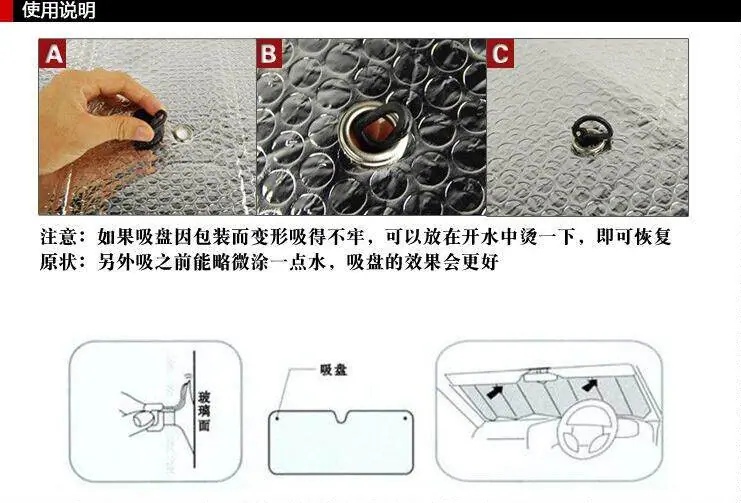 使用说明

A

B

C

注意：如果吸盘因包装而变形吸得不牢，可以放在开水中烫一下，即可恢复原状：另外吸之前能略微涂一点水，吸盘的效果会更好

玻璃面

吸盘