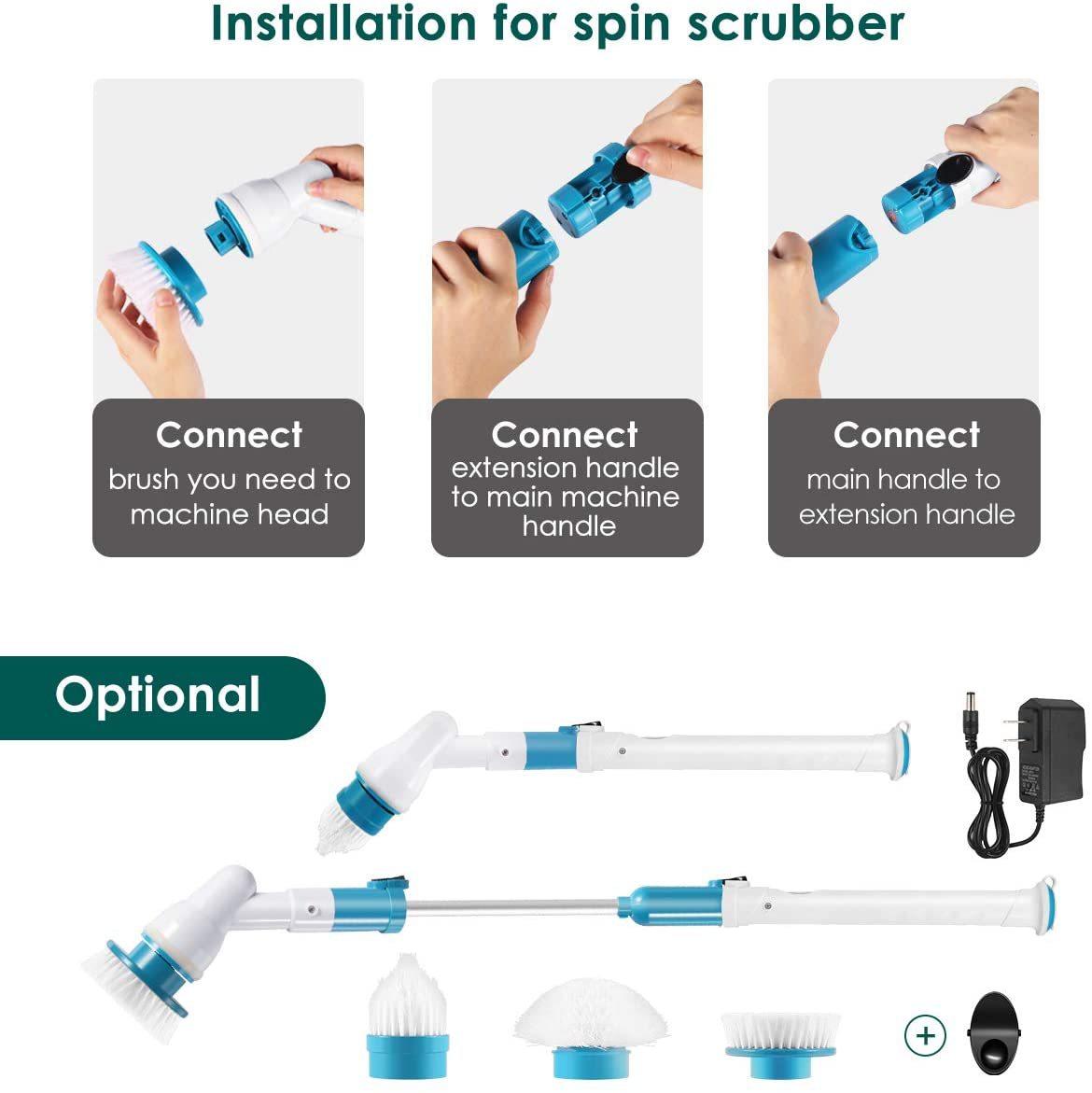 Installation for spin scrubber

Connect
brush you need to machine head

Connect
extension handle to main machine handle

Connect
main handle to extension handle

Optional

+