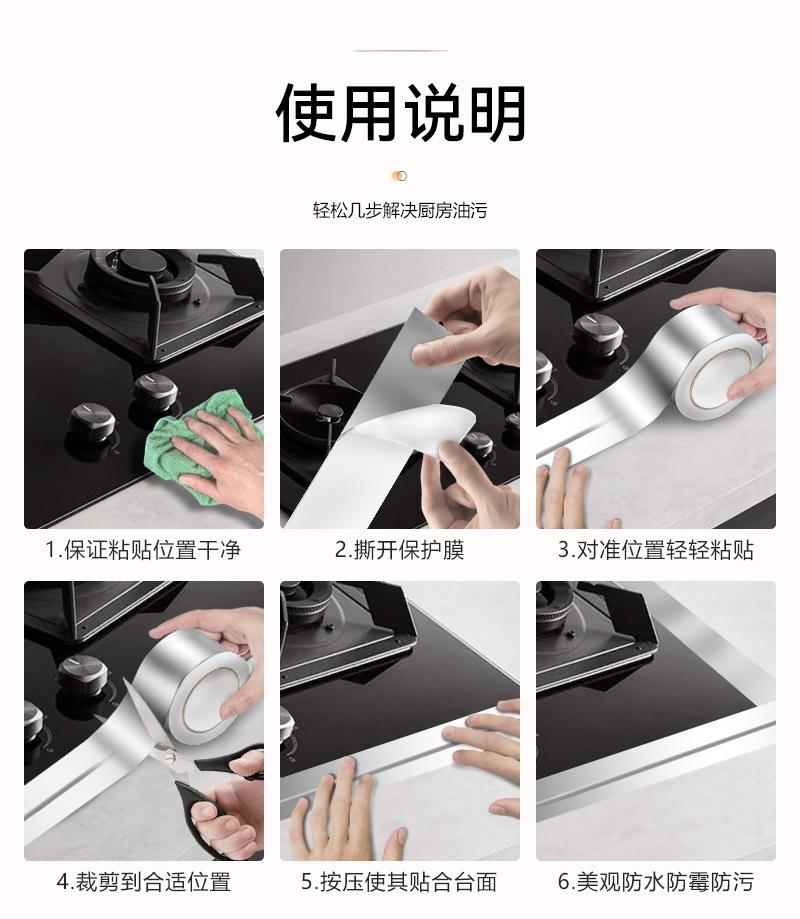 使用说明

轻松几步解决厨房油污

1.保证粘贴位置干净

2.撕开保护膜

3.对准位置轻轻粘贴

4.裁剪到合适位置

5.按压使其贴合台面

6.美观防水防霉防污