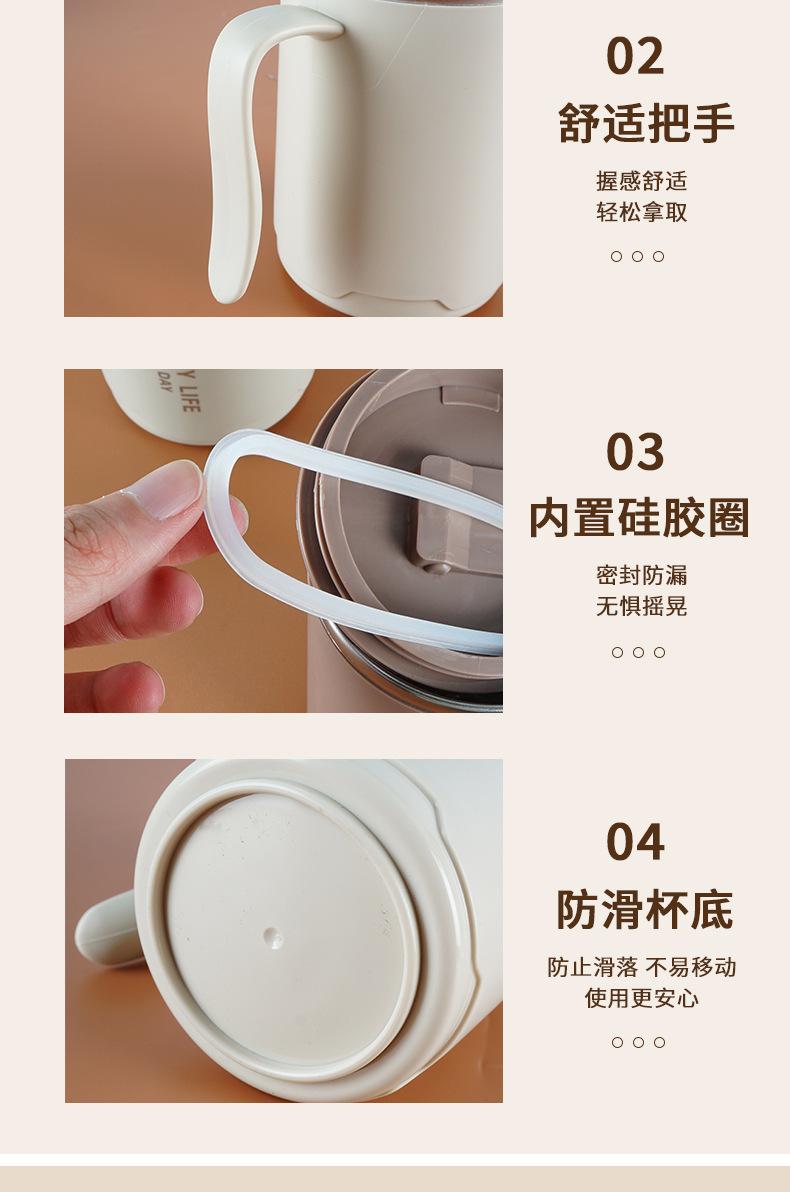 02
舒适把手
握感舒适
轻松拿取

Y LIFE
DAY

03
内置硅胶圈
密封防漏
无惧摇晃

04
防滑杯底
防止滑落 不易移动
使用更安心