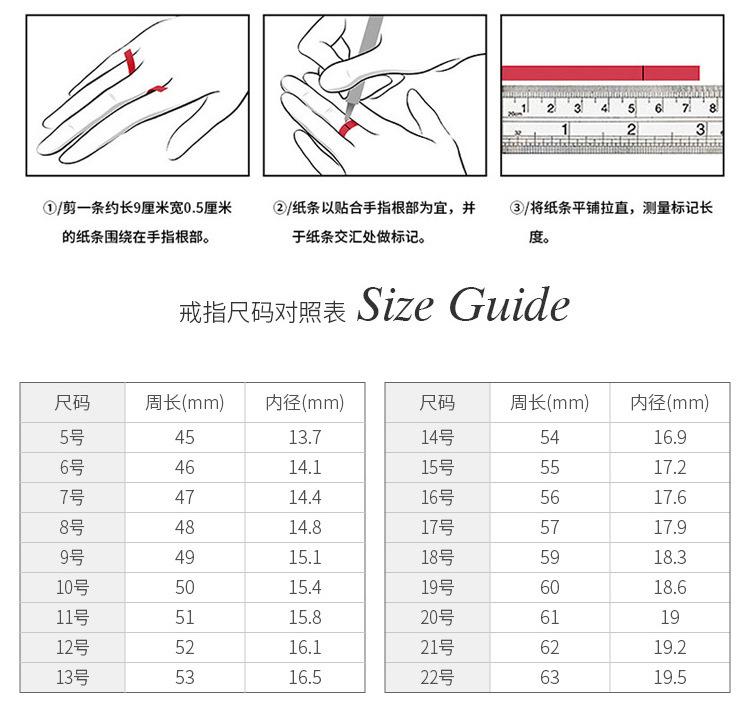 1 2 3 4 5 6 7 8

1 2 3

①/剪一条约长9厘米宽0.5厘米的纸条围绕在手指根部。

②/纸条以贴合手指根部为宜，并于纸条交汇处做标记。

③/将纸条平铺拉直，测量标记长度。

戒指尺码对照表 Size Guide

| 尺码 | 周长(mm) | 内径(mm) |
|---|---|---|
| 5号 | 45 | 13.7 |
| 6号 | 46 | 14.1 |
| 7号 | 47 | 14.4 |
| 8号 | 48 | 14.8 |
| 9号 | 49 | 15.1 |
| 10号 | 50 | 15.4 |
| 11号 | 51 | 15.8 |
| 12号 | 52 | 16.1 |
| 13号 | 53 | 16.5 |

| 尺码 | 周长(mm) | 内径(mm) |
|---|---|---|
| 14号 | 54 | 16.9 |
| 15号 | 55 | 17.2 |
| 16号 | 56 | 17.6 |
| 17号 | 57 | 17.9 |
| 18号 | 59 | 18.3 |
| 19号 | 60 | 18.6 |
| 20号 | 61 | 19 |
| 21号 | 62 | 19.2 |
| 22号 | 63 | 19.5 |