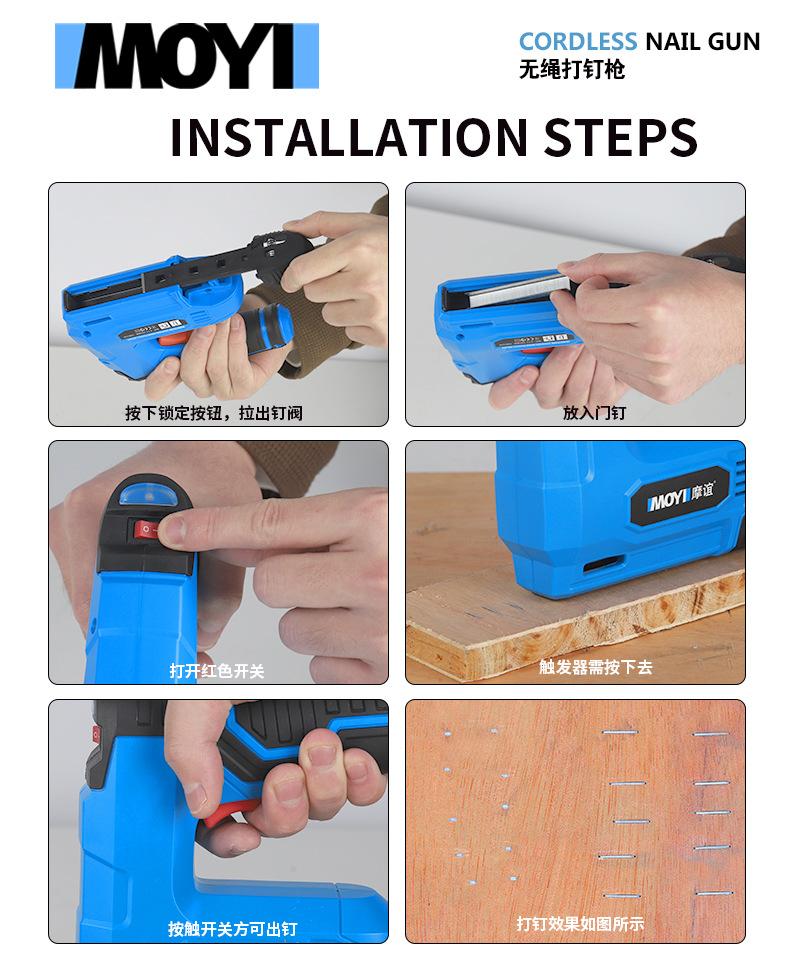 MOYI

CORDLESS NAIL GUN
无绳打钉枪

INSTALLATION STEPS

按下锁定按钮，拉出钉阀

放入门钉

打开红色开关

MOYI 摩谊

触发器需按下去

按触开关方可出钉

打钉效果如图所示