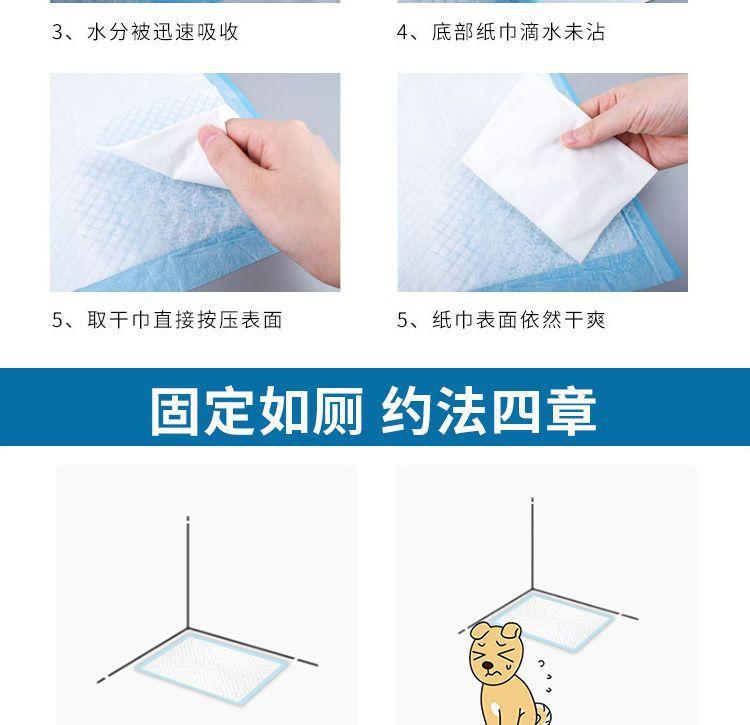 3、水分被迅速吸收

4、底部纸巾滴水未沾

5、取干巾直接按压表面

5、纸巾表面依然干爽

固定如厕 约法四章