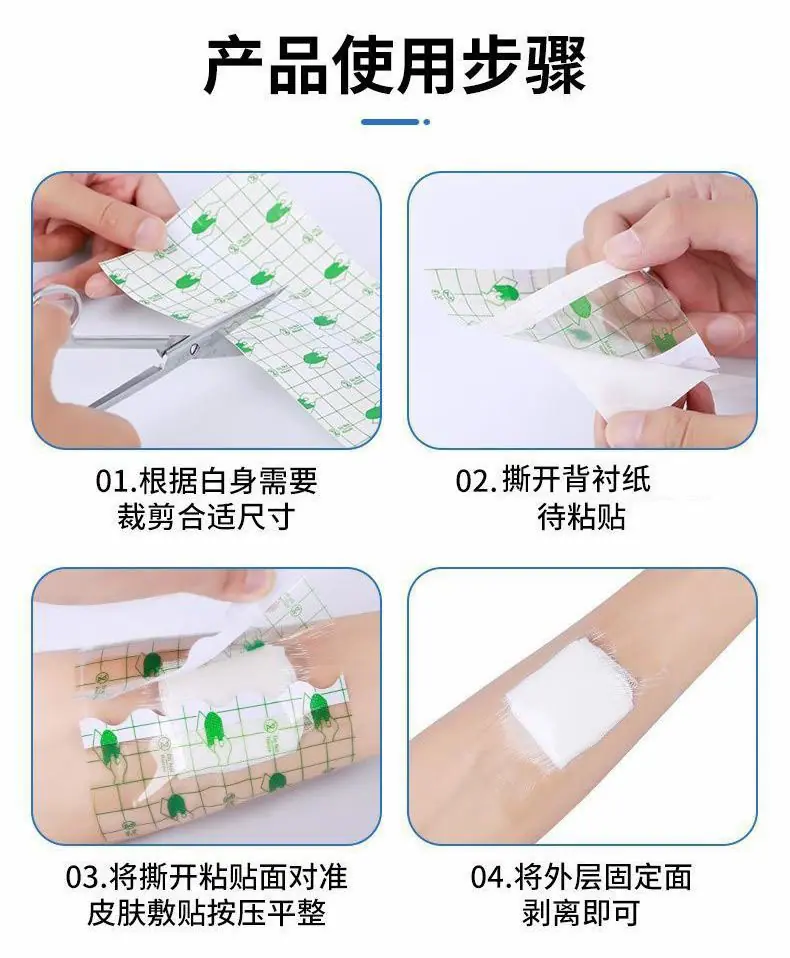 产品使用步骤

01.根据白身需要
裁剪合适尺寸

02.撕开背衬纸
待粘贴

03.将撕开粘贴面对准
皮肤敷贴按压平整

04.将外层固定面
剥离即可