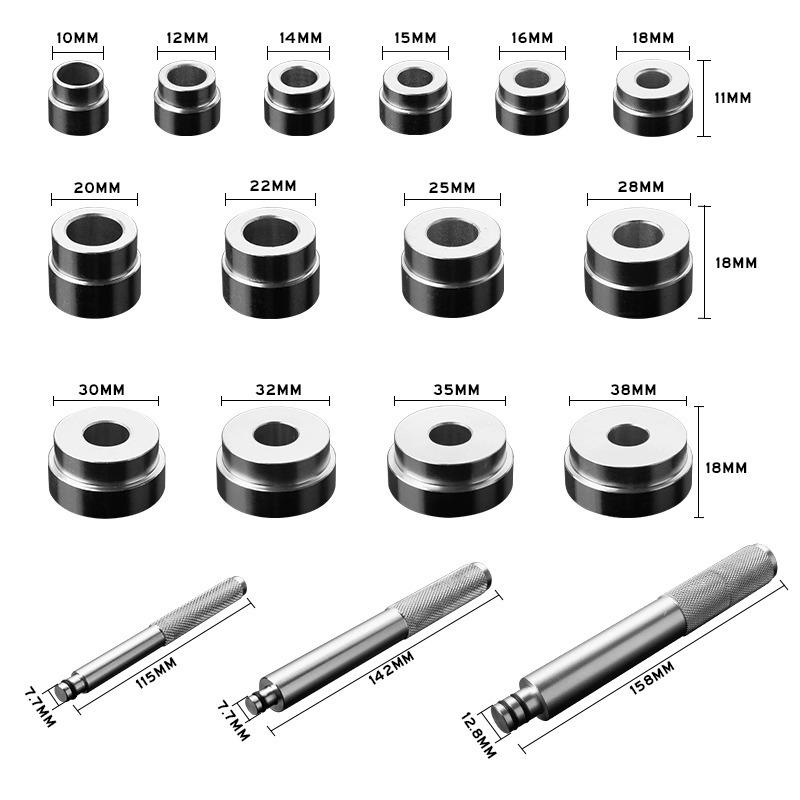 10MM 12MM 14MM 15MM 16MM 18MM
11MM

20MM 22MM 25MM 28MM
18MM

30MM 32MM 35MM 38MM
18MM

7.7MM 115MM
7.7MM 142MM
12.8MM 158MM