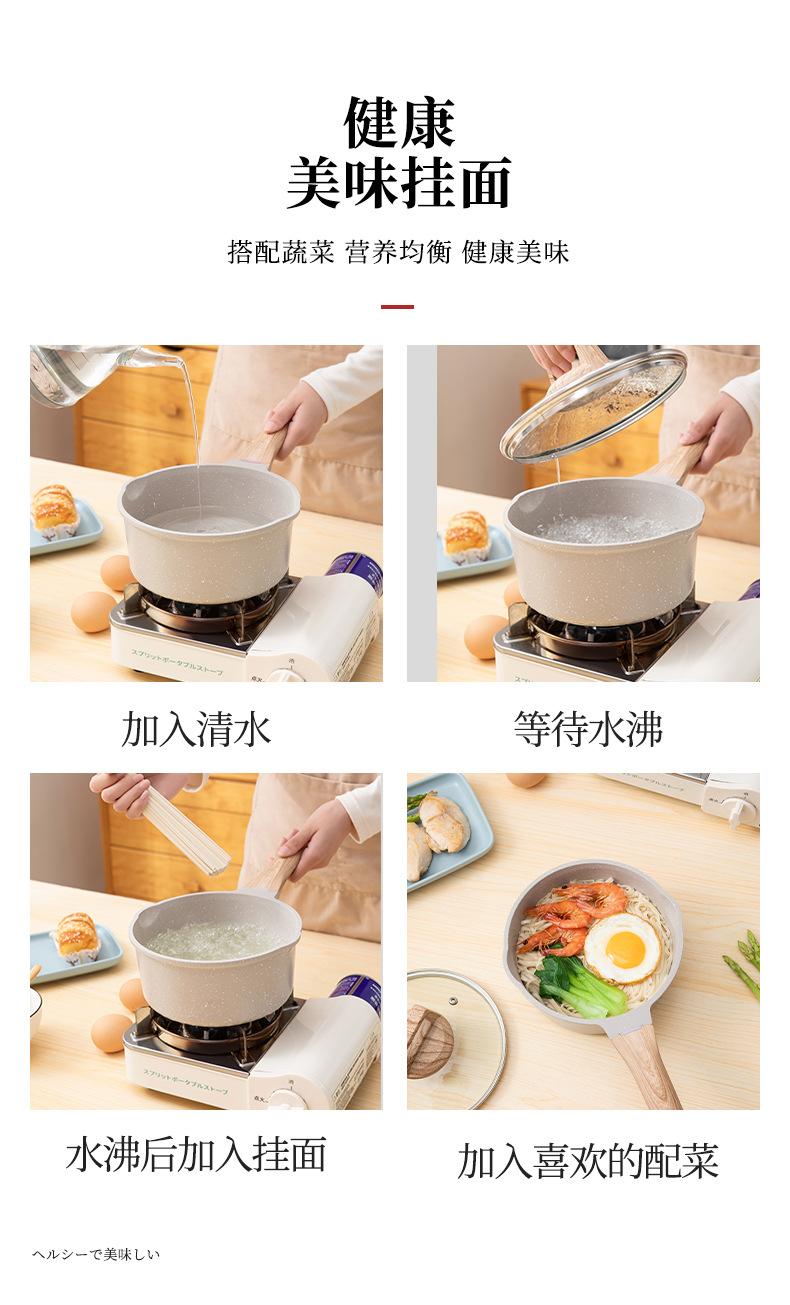 健康
美味挂面

搭配蔬菜 营养均衡 健康美味

スプリットポータブルストーブ

加入清水

等待水沸

スプリットポータブルストーブ

水沸后加入挂面

加入喜欢的配菜

ヘルシーで美味しい