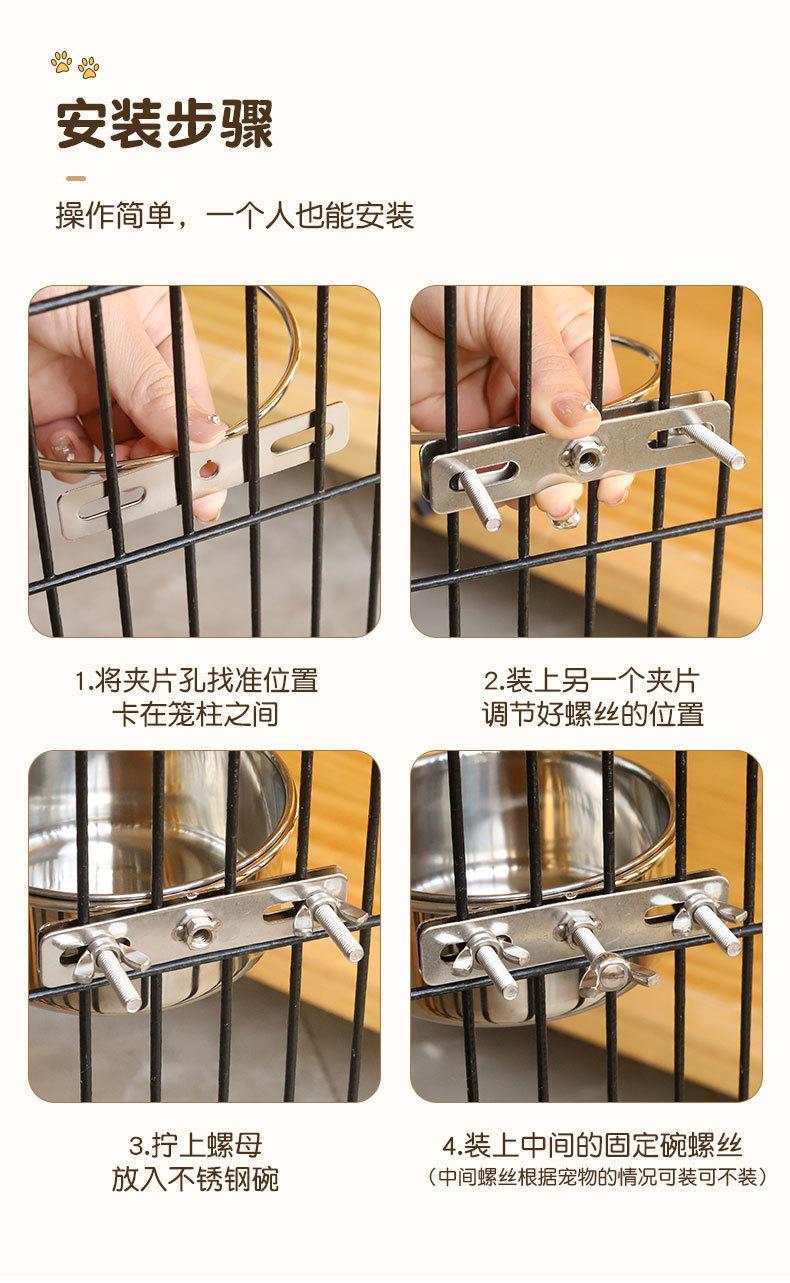 安装步骤

操作简单，一个人也能安装

1.将夹片孔找准位置
卡在笼柱之间

2.装上另一个夹片
调节好螺丝的位置

3.拧上螺母
放入不锈钢碗

4.装上中间的固定碗螺丝
（中间螺丝根据宠物的情况可装可不装）