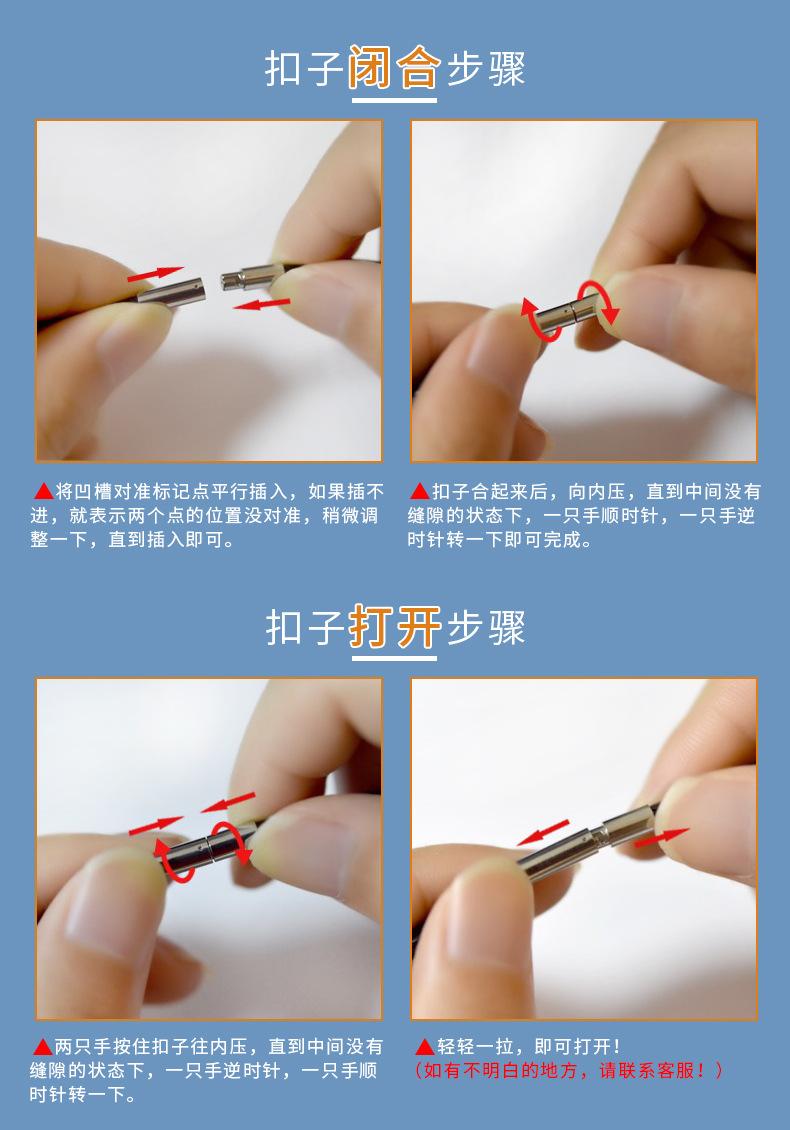 扣子闭合步骤

▲将凹槽对准标记点平行插入，如果插不进，就表示两个点的位置没对准，稍微调整一下，直到插入即可。

▲扣子合起来后，向内压，直到中间没有缝隙的状态下，一只手顺时针，一只手逆时针转一下即可完成。

扣子打开步骤

▲两只手按住扣子往内压，直到中间没有缝隙的状态下，一只手逆时针，一只手顺时针转一下。

▲轻轻一拉，即可打开！
（如有不明白的地方，请联系客服！）