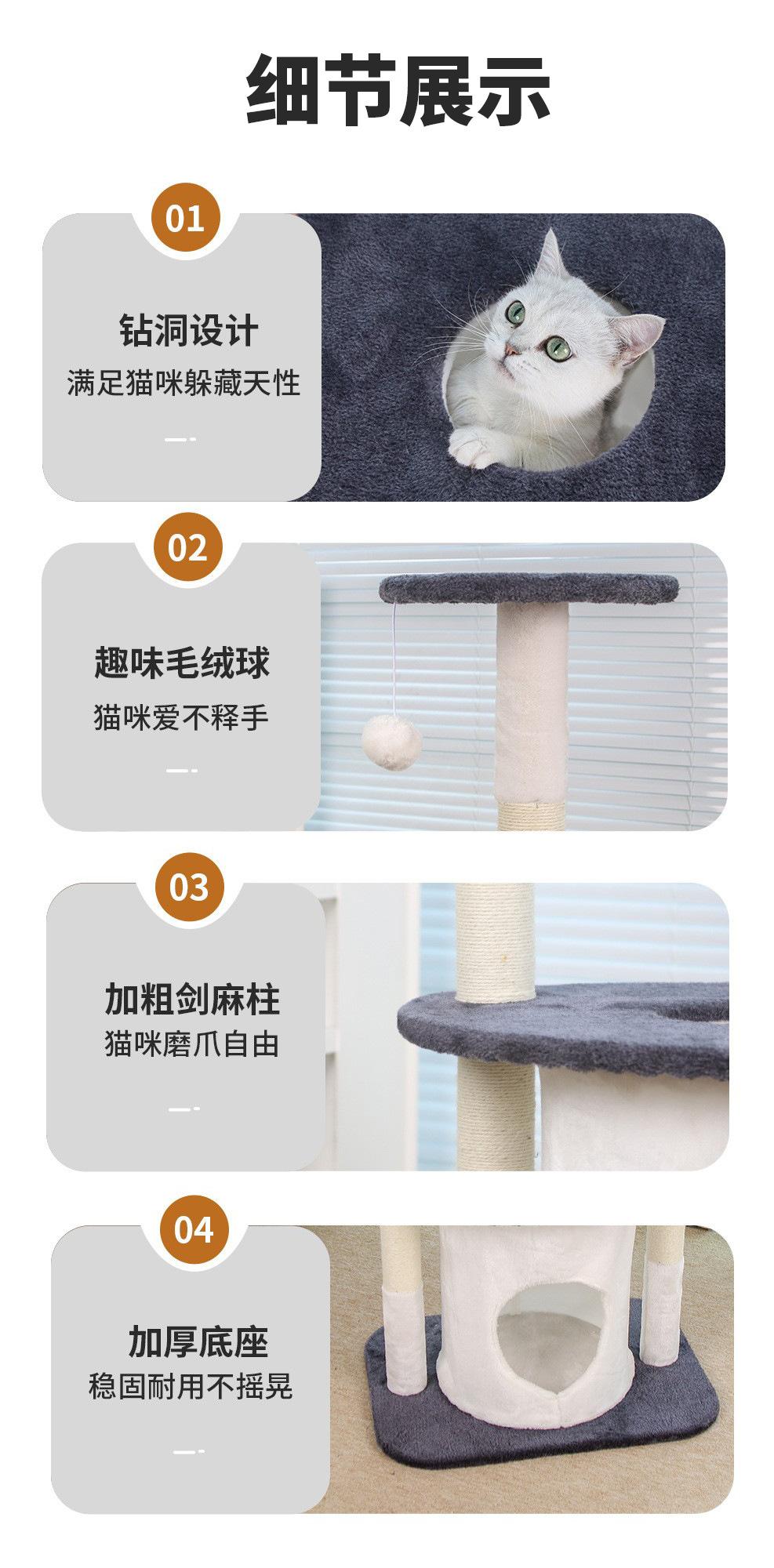 细节展示

01

钻洞设计
满足猫咪躲藏天性

02

趣味毛绒球
猫咪爱不释手

03

加粗剑麻柱
猫咪磨爪自由

04

加厚底座
稳固耐用不摇晃