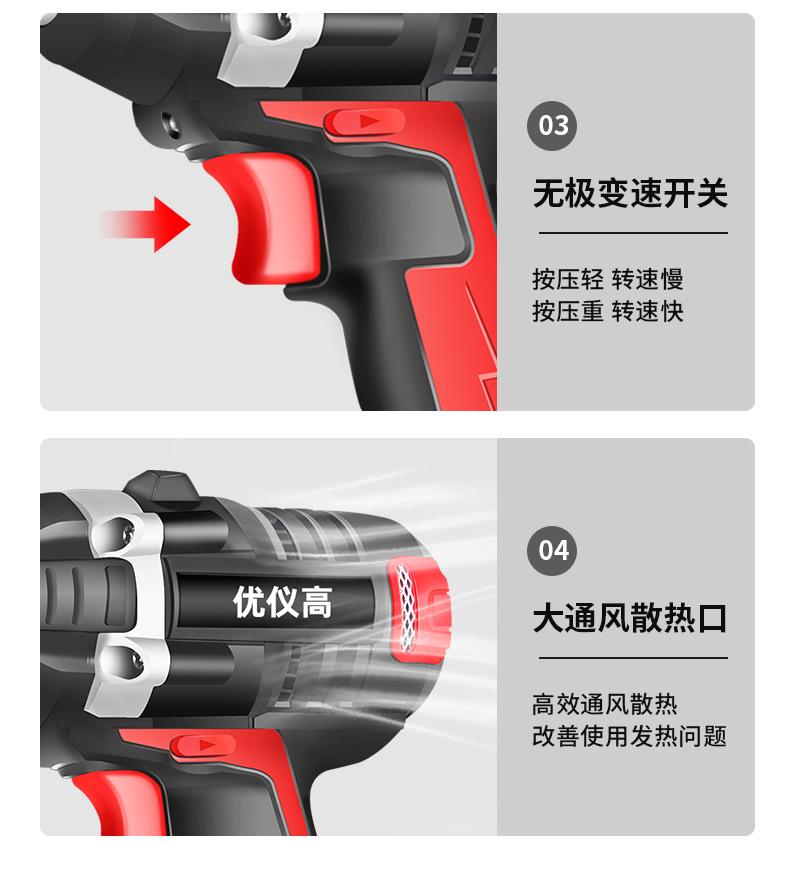 03

无极变速开关

按压轻 转速慢
按压重 转速快

优仪高

04

大通风散热口

高效通风散热
改善使用发热问题